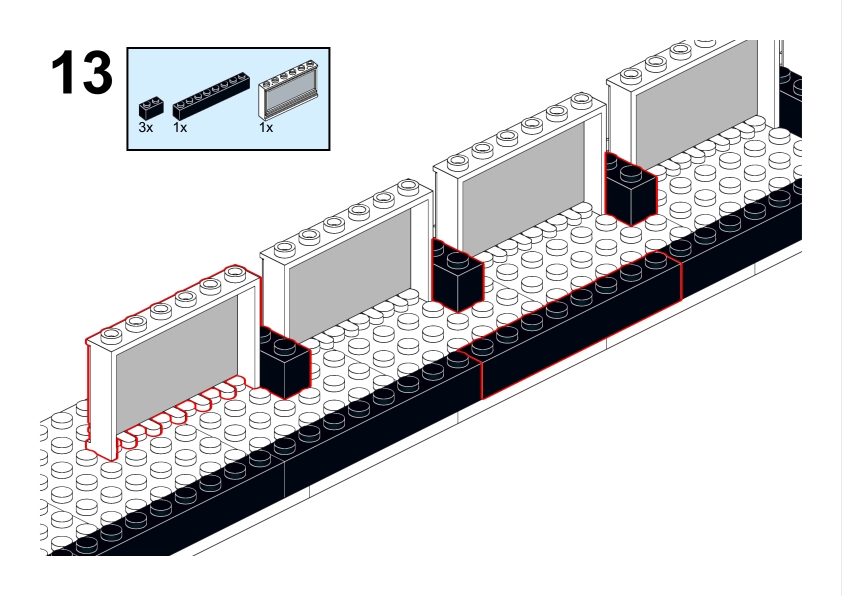 13

3x 1x 1x