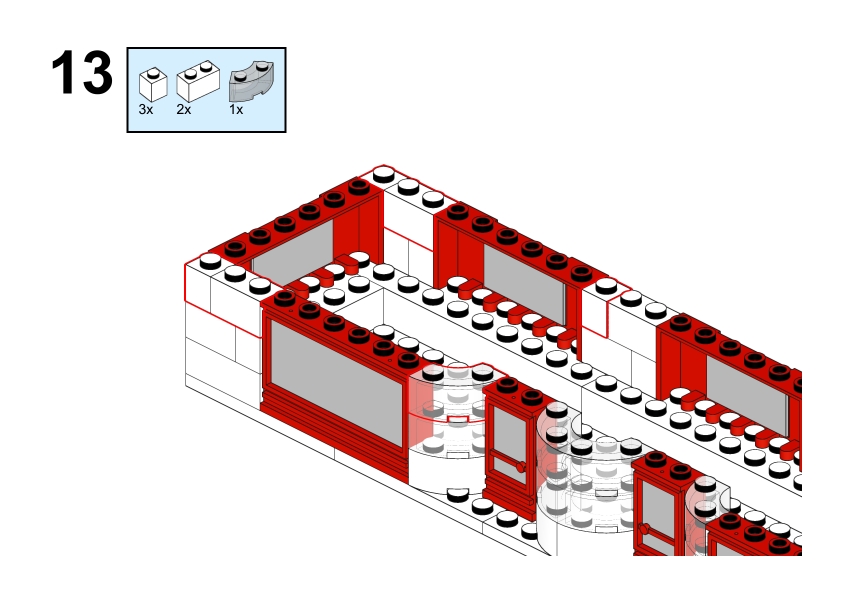 13

3x 2x 1x