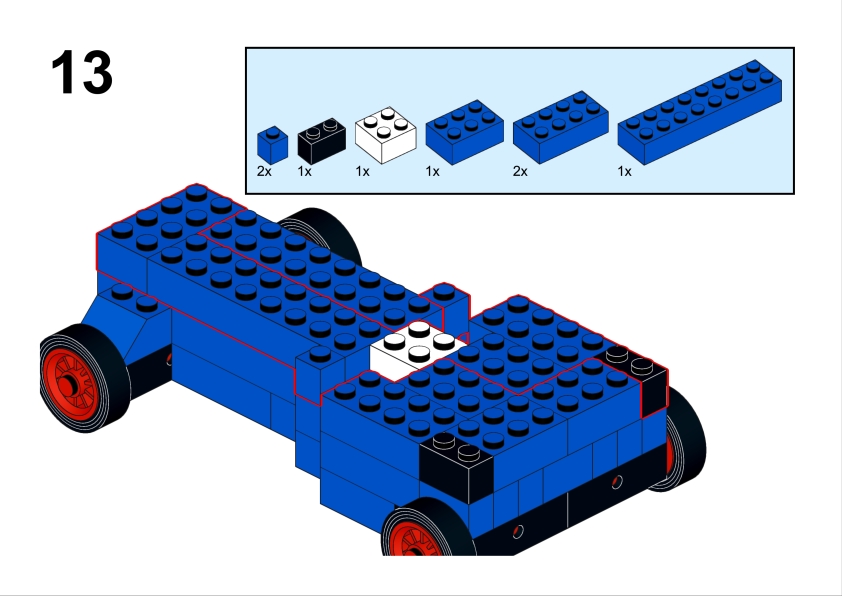 13

2x 1x 1x 1x 2x 1x