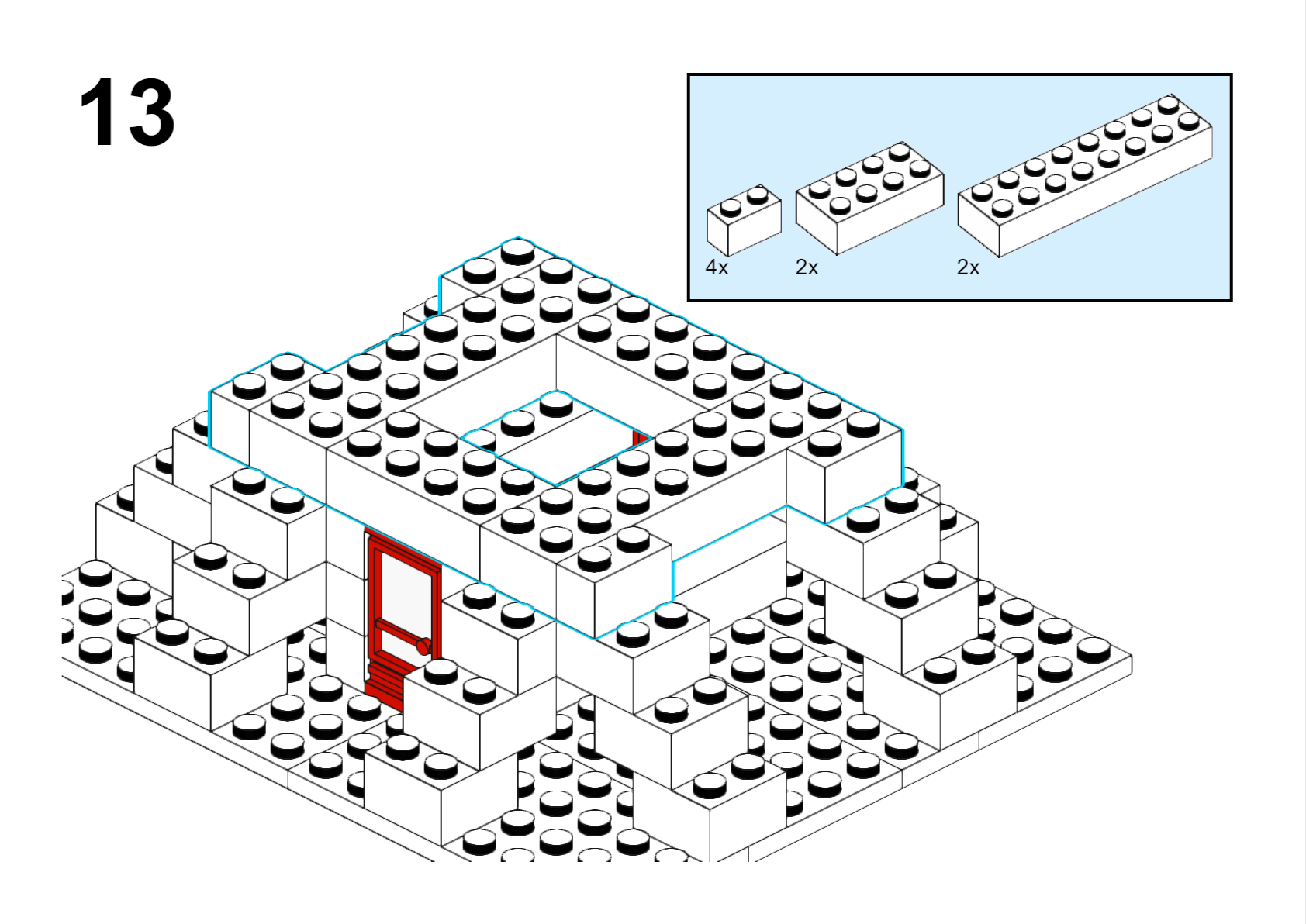 13

4x

2x

2x