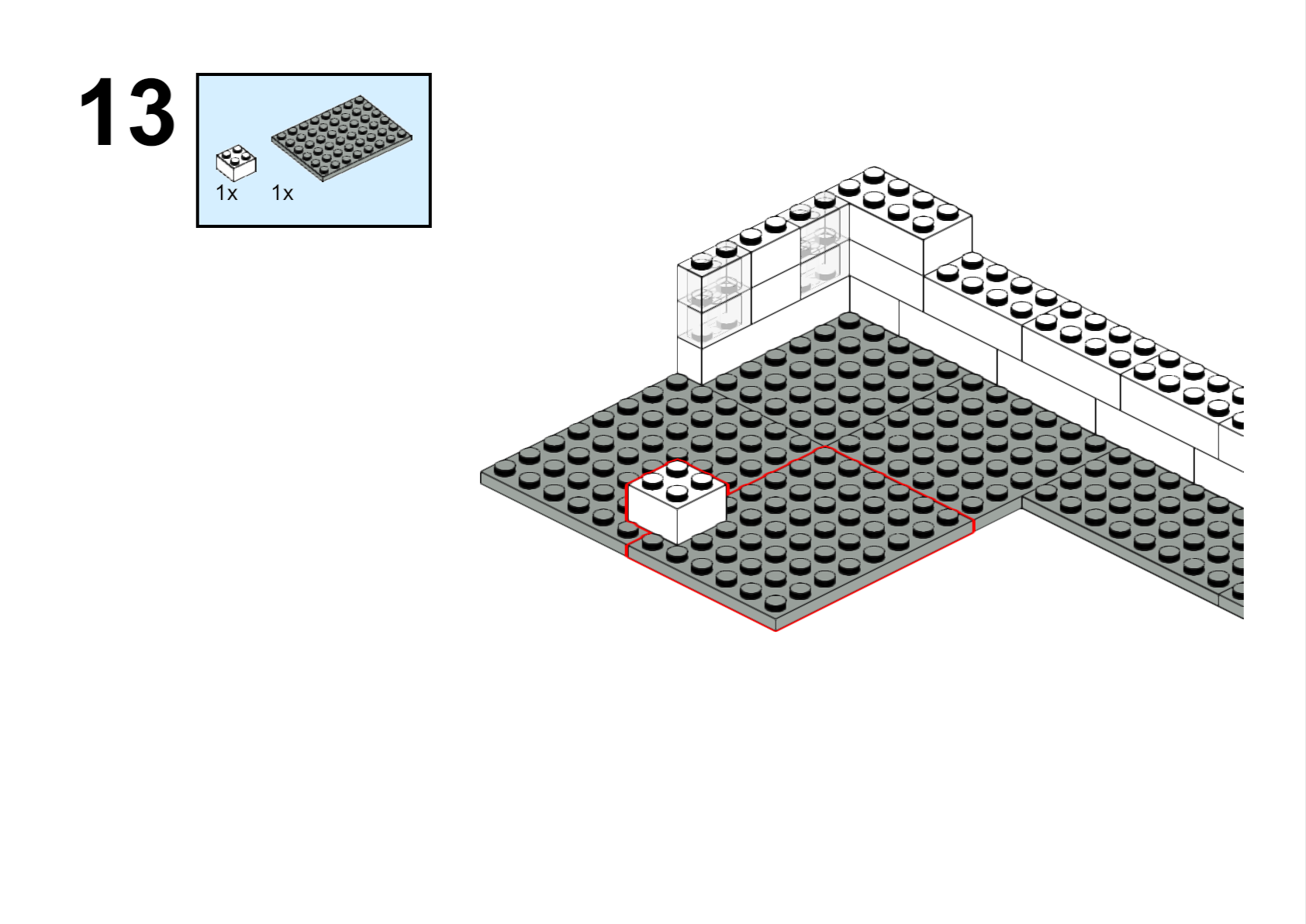 13

1x 1x