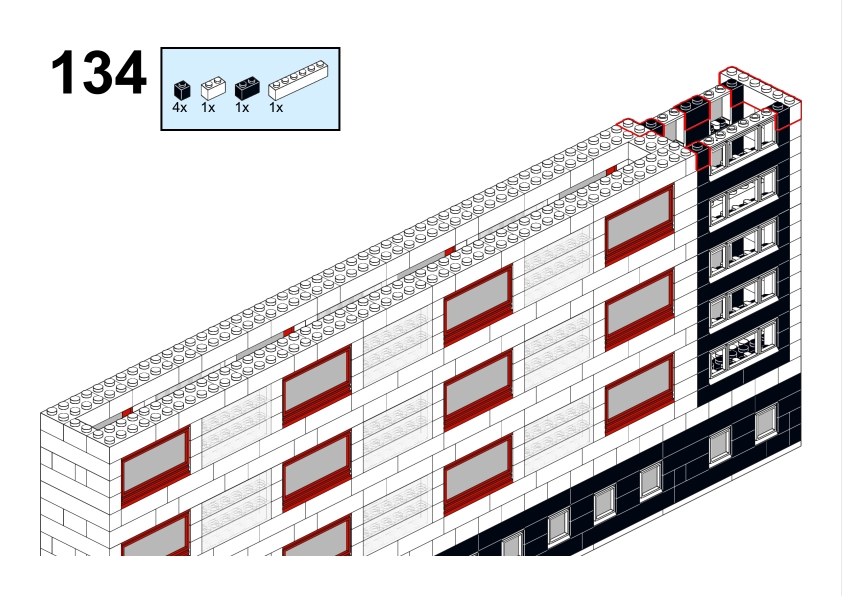 134

4x 1x 1x 1x