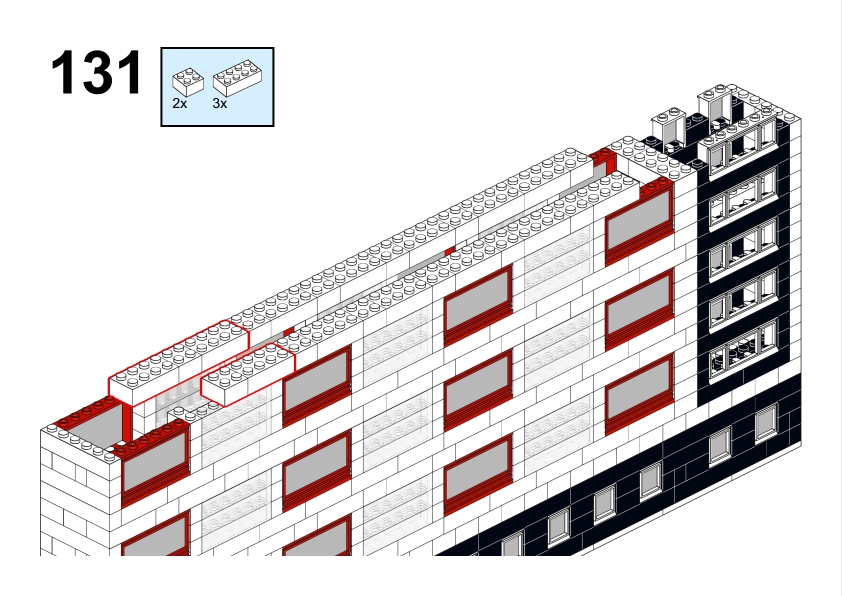 131

2x 3x