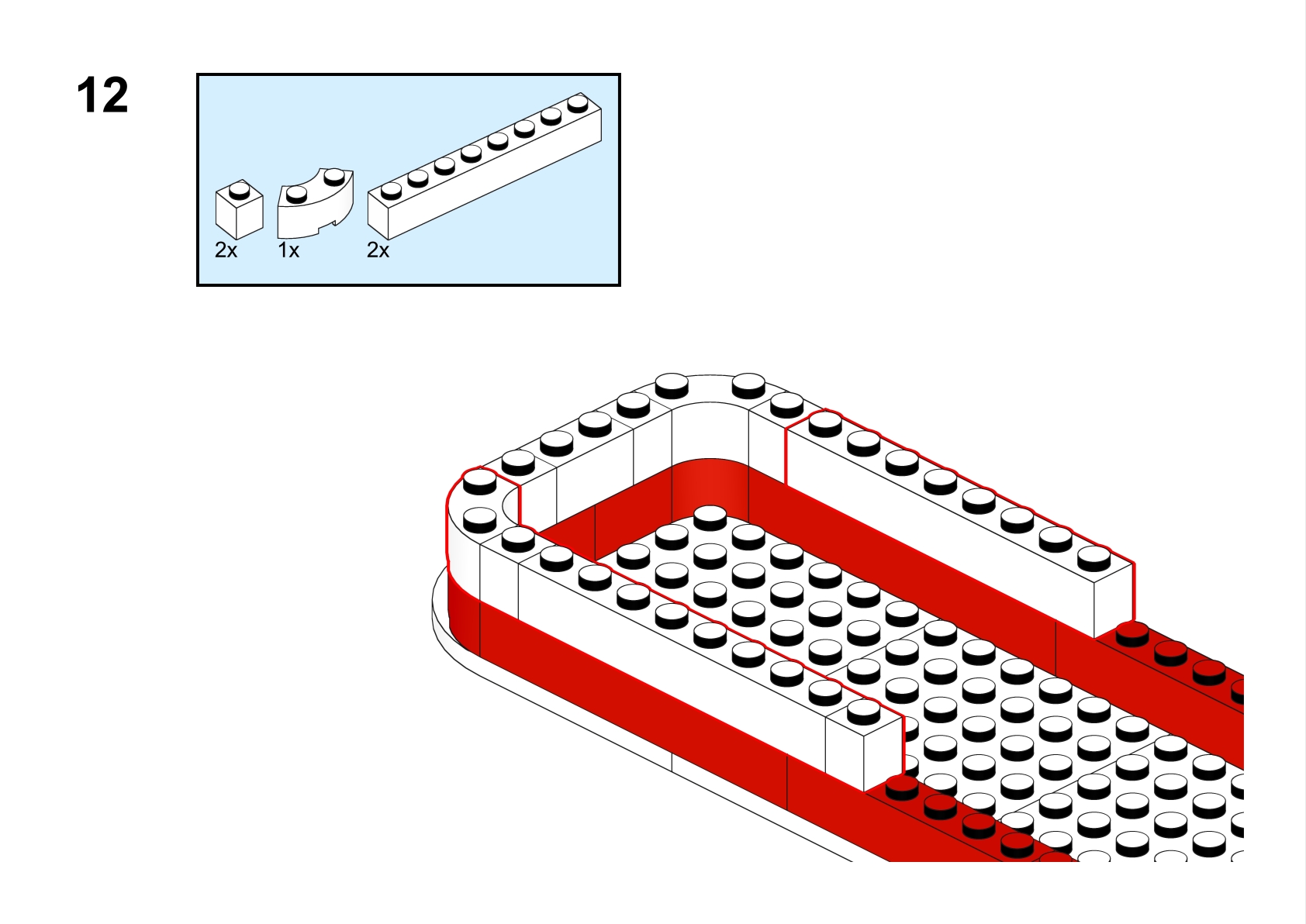 12

2x 1x 2x