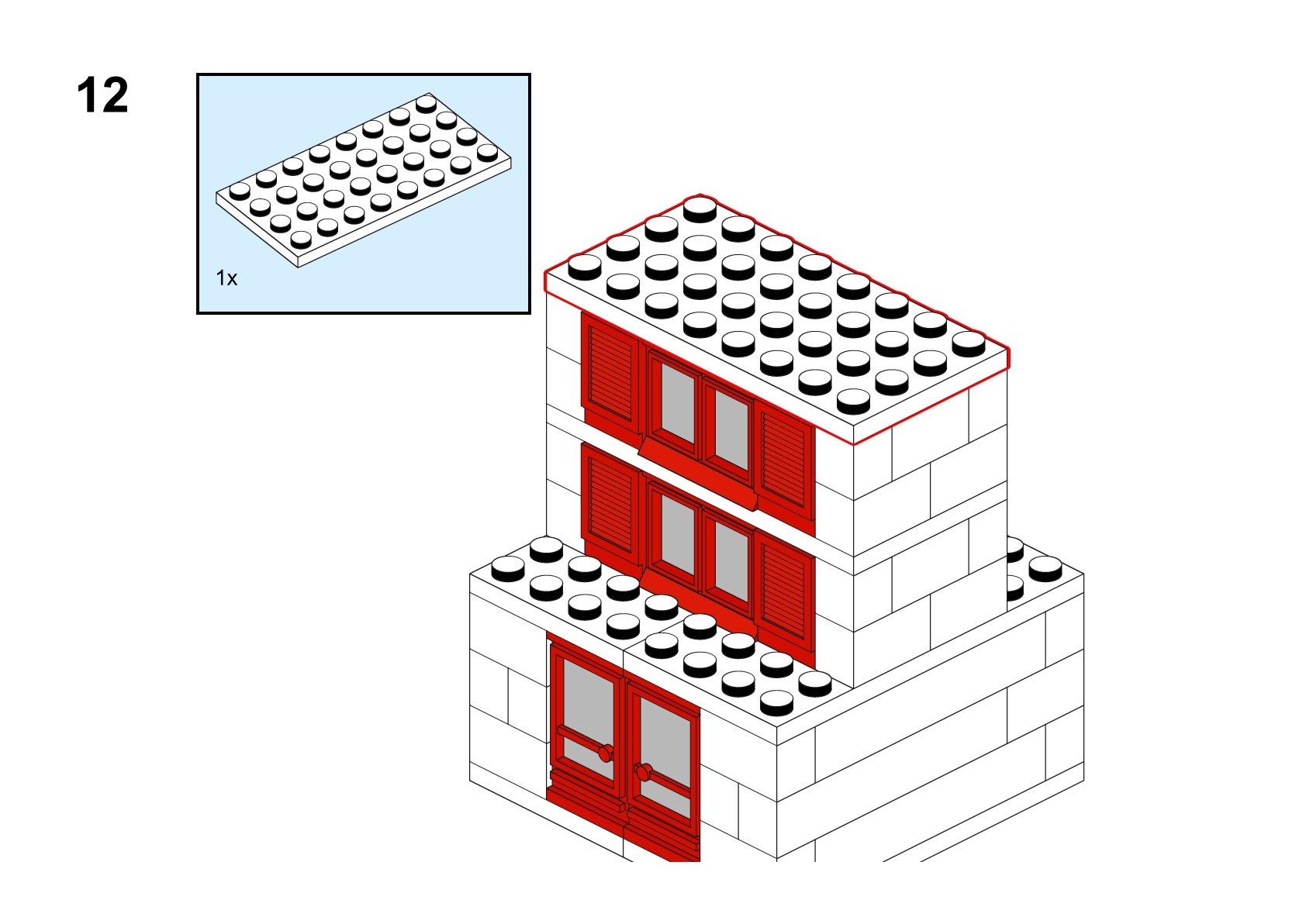 12

1x