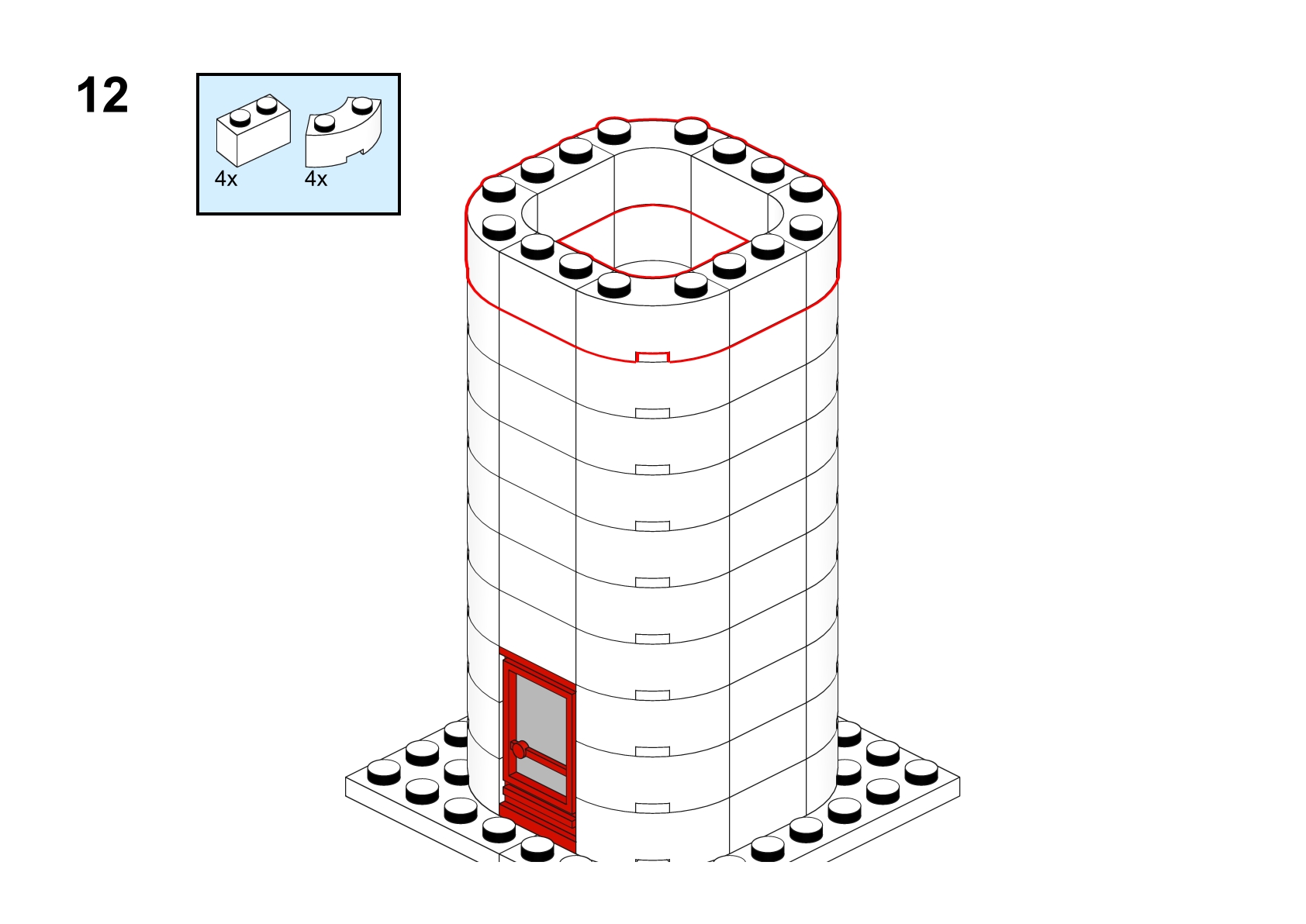 12

4x

4x