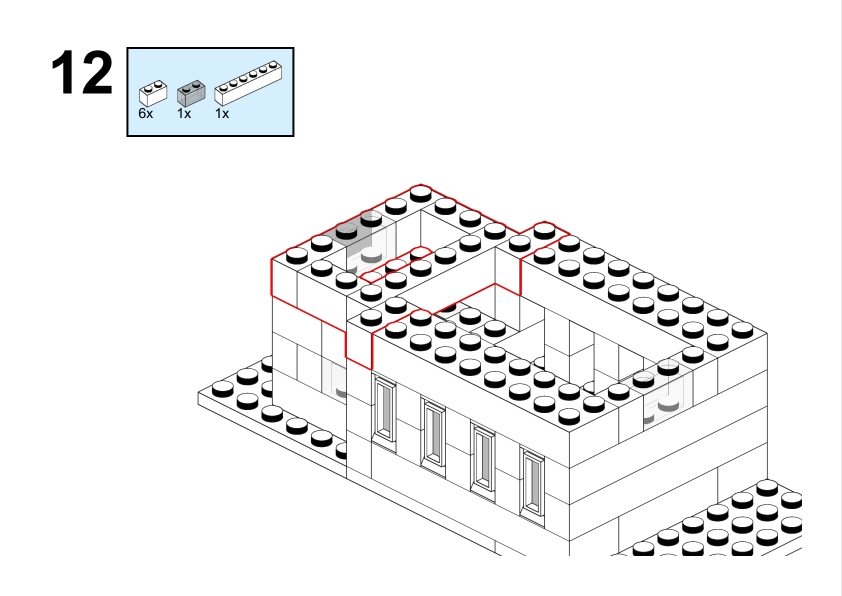 12

6x 1x 1x