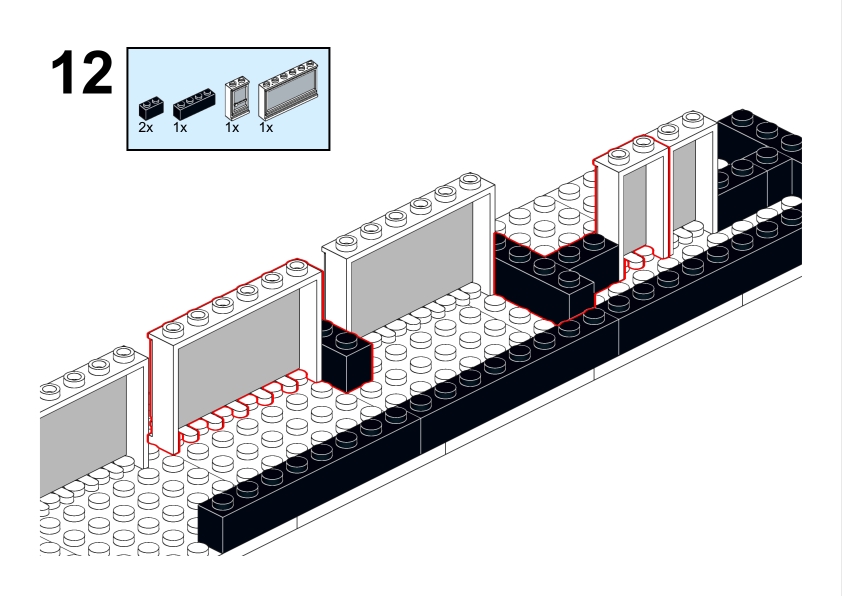 12

2x 1x 1x 1x