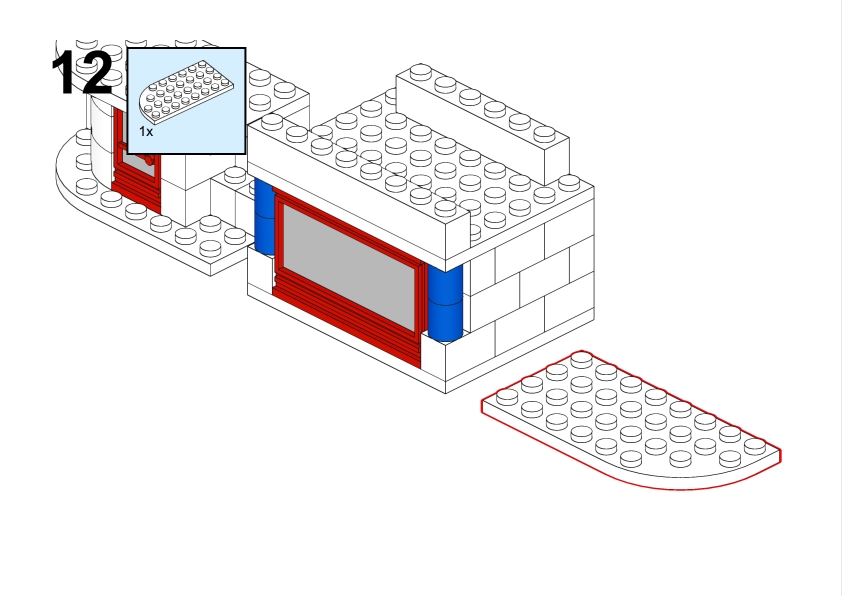 12

1x