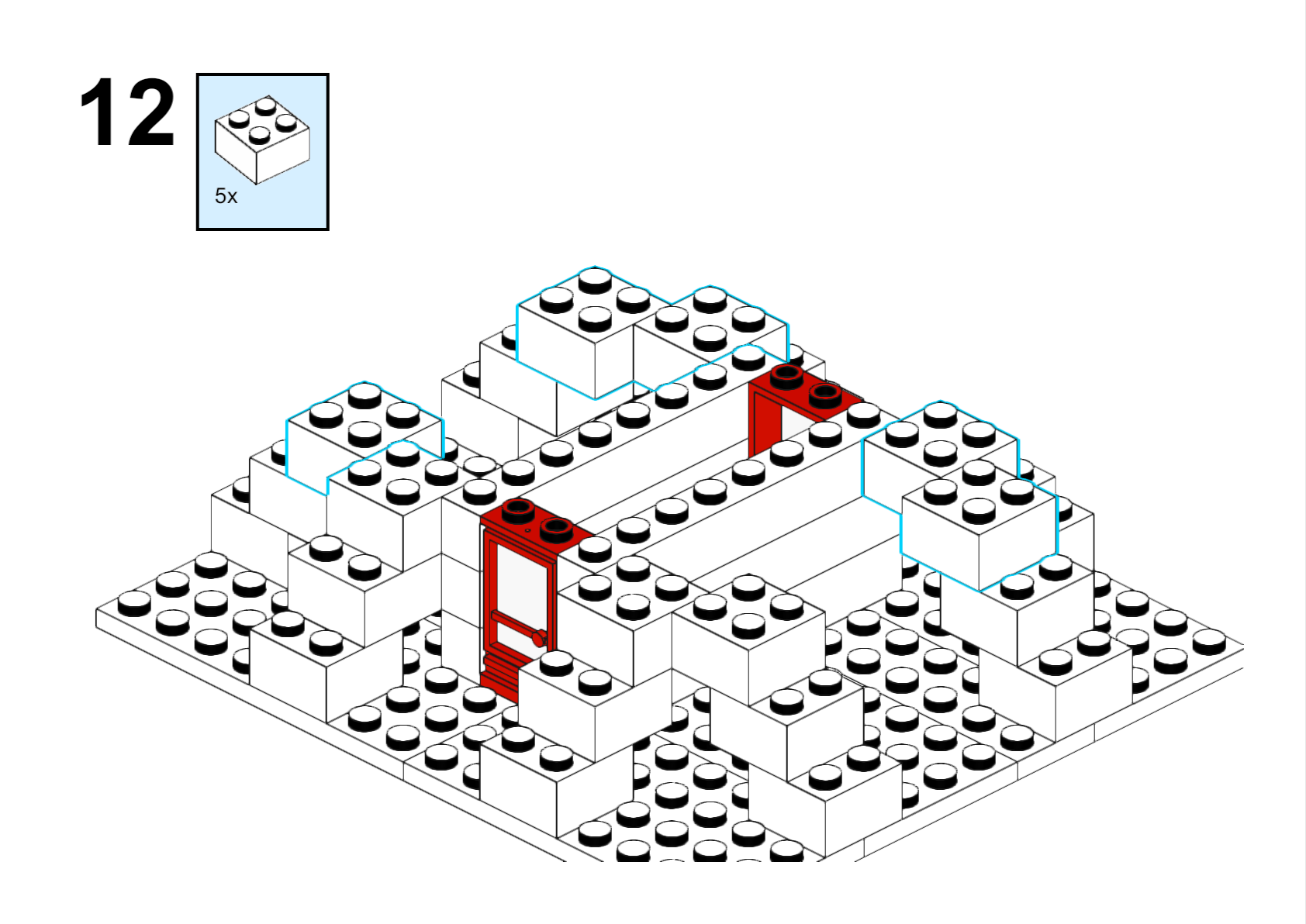 12

5x