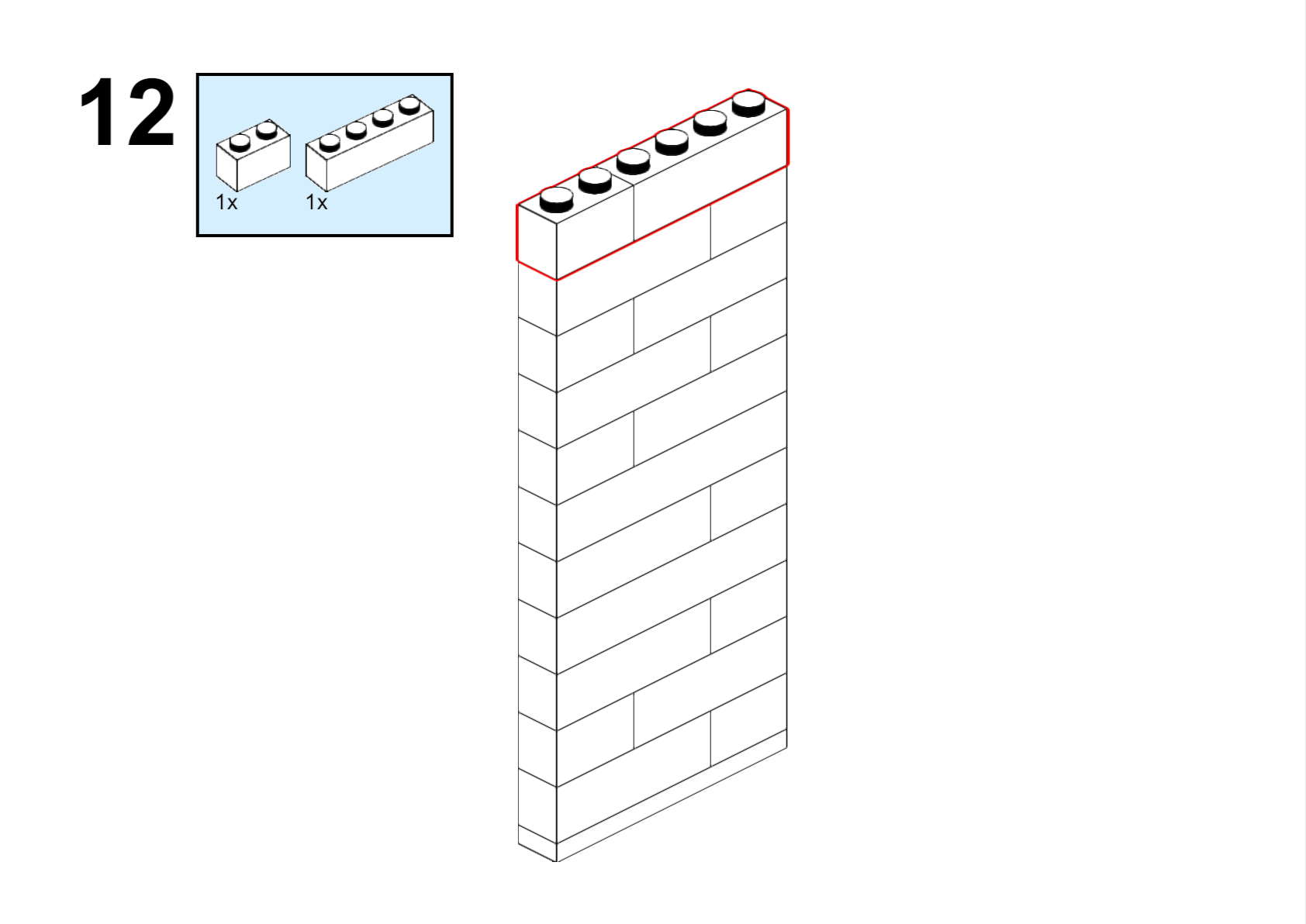 12

1x 1x