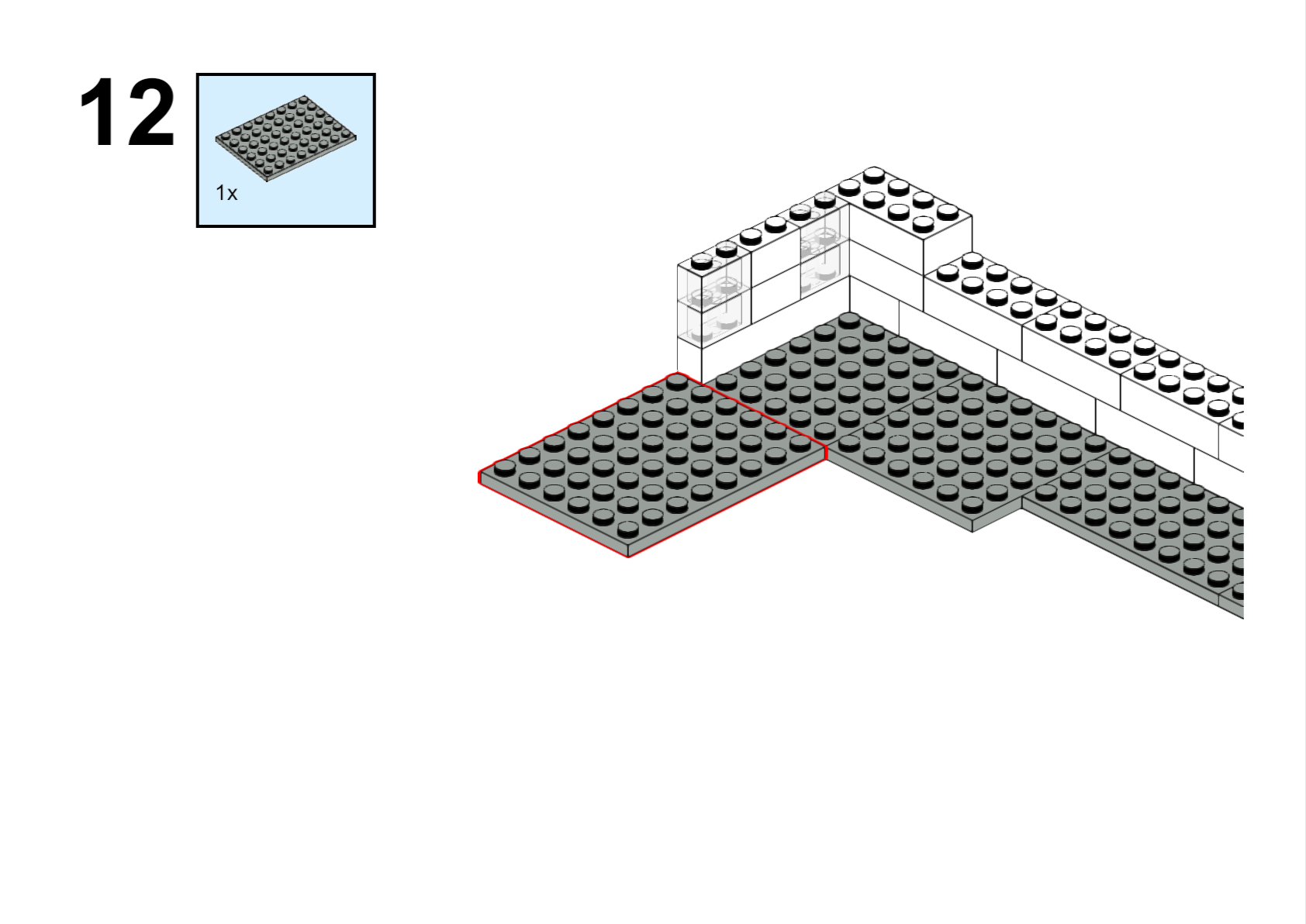 12

1x