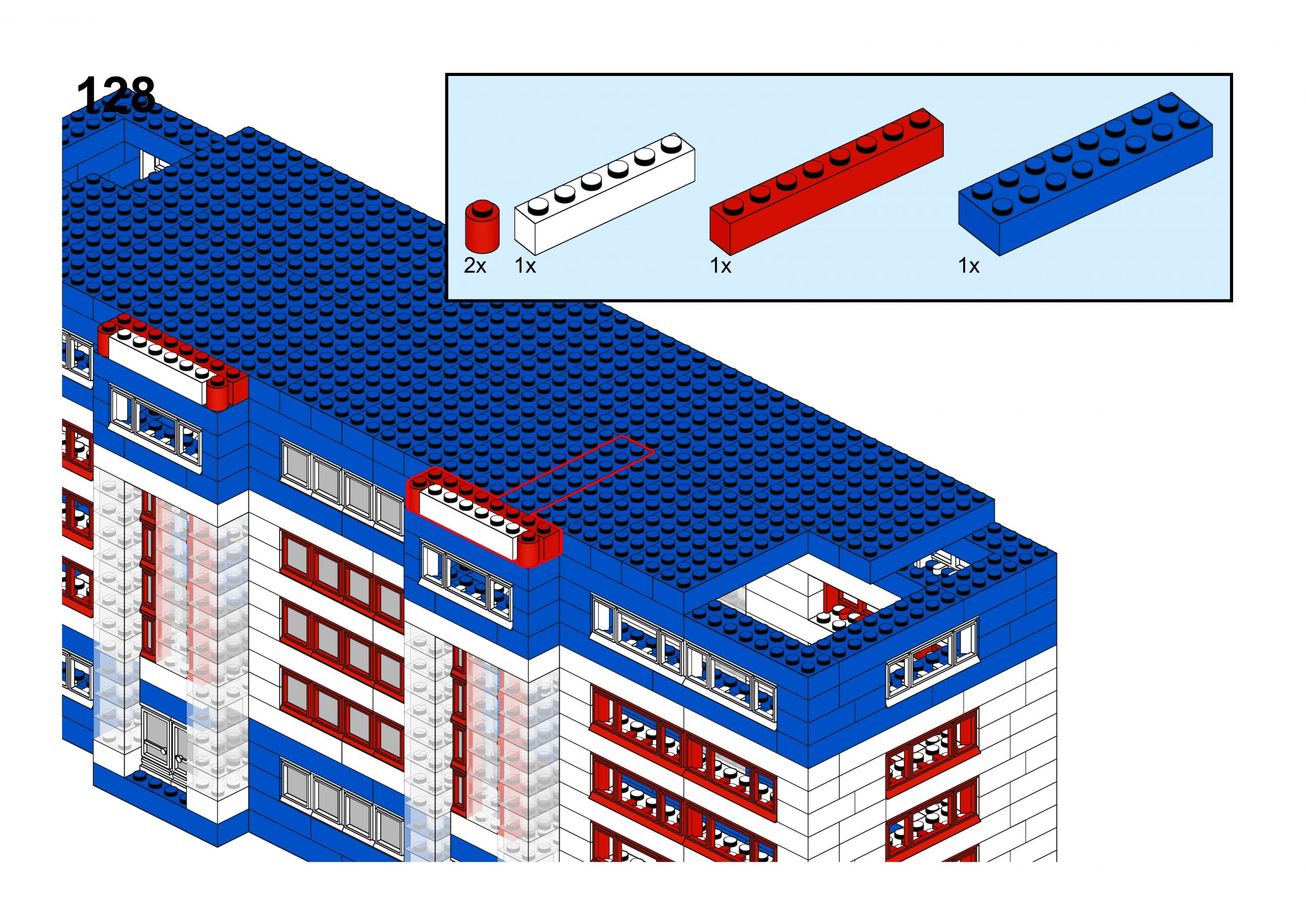 128

2x 1x 1x 1x