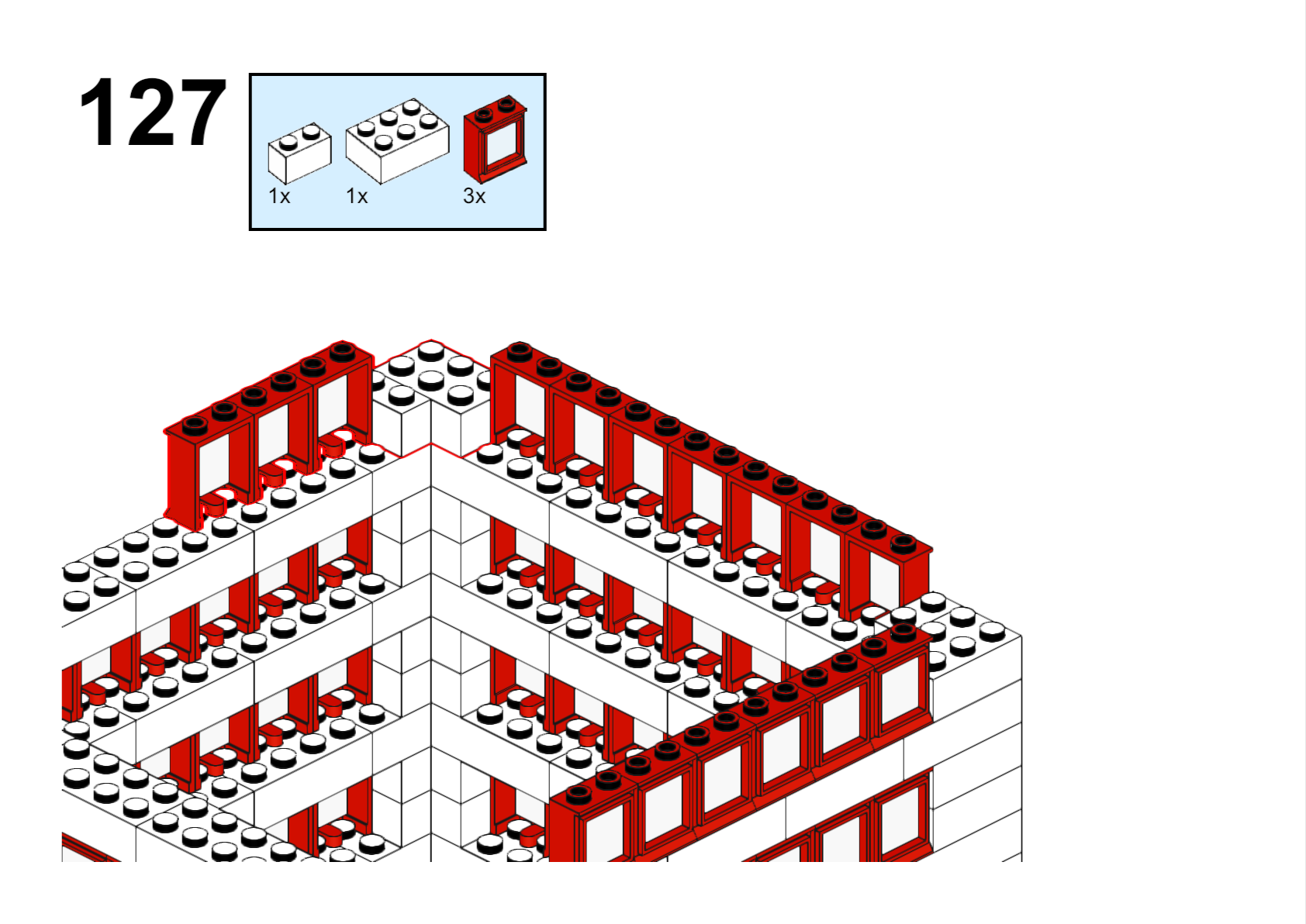 127

1x 1x 3x