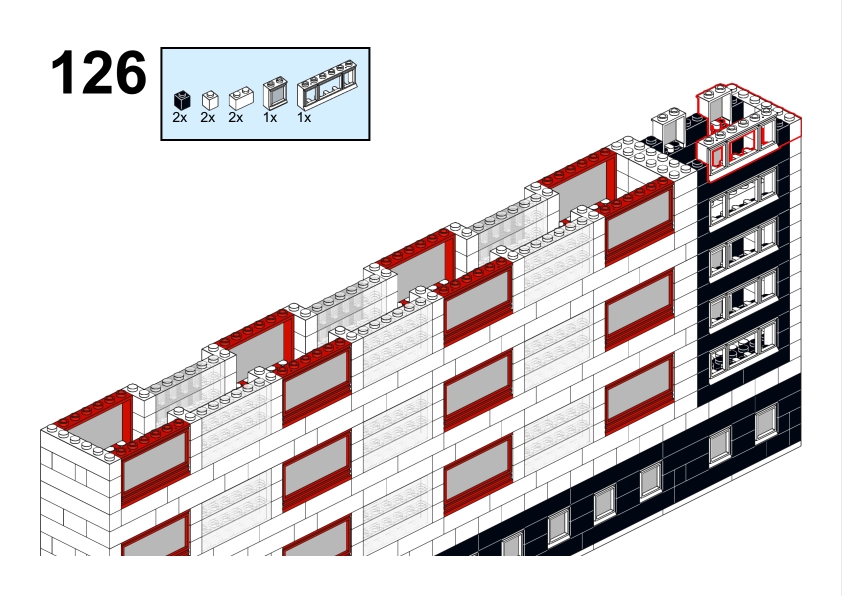 126

2x 2x 2x 1x 1x