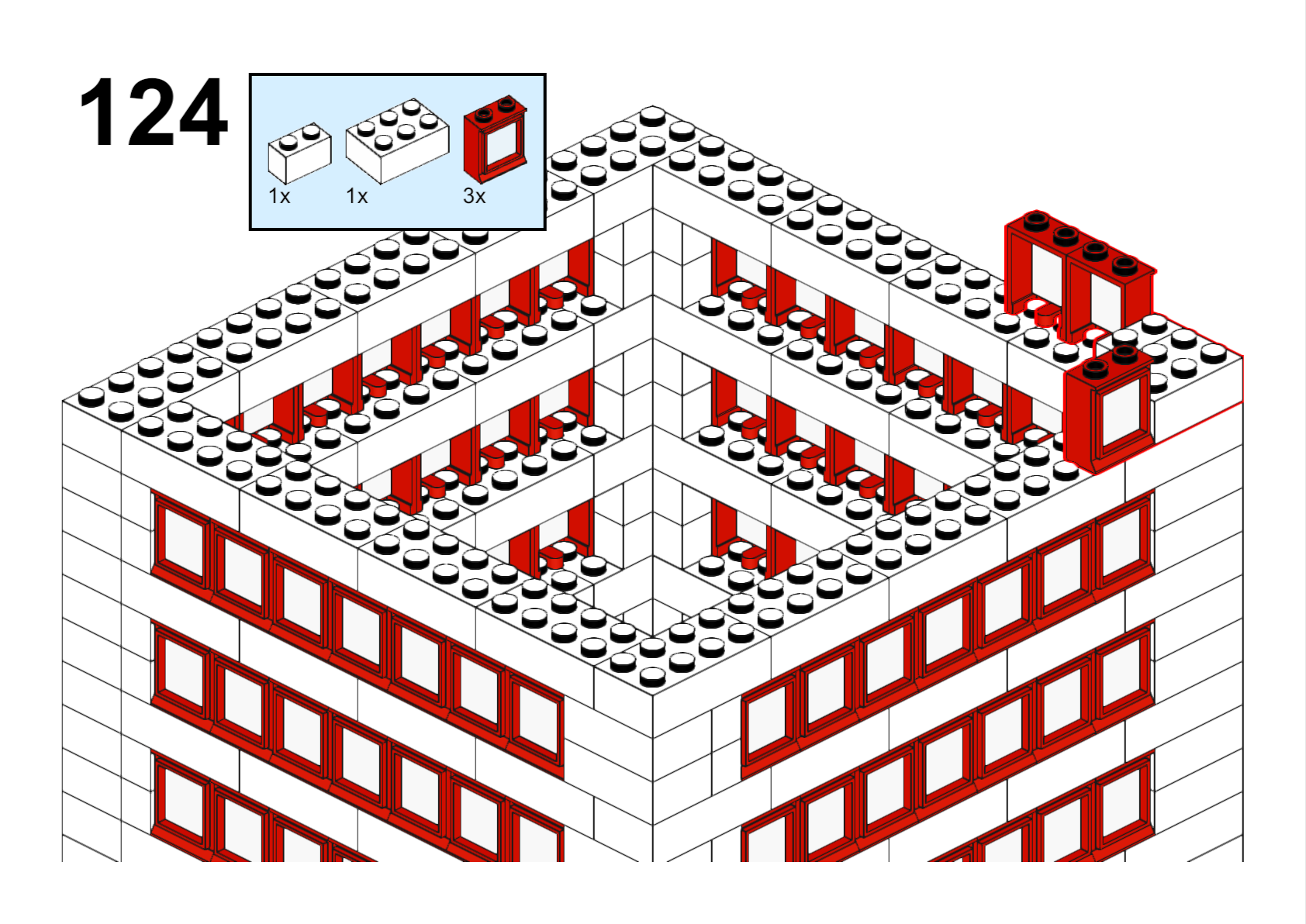 124

1x 1x 3x