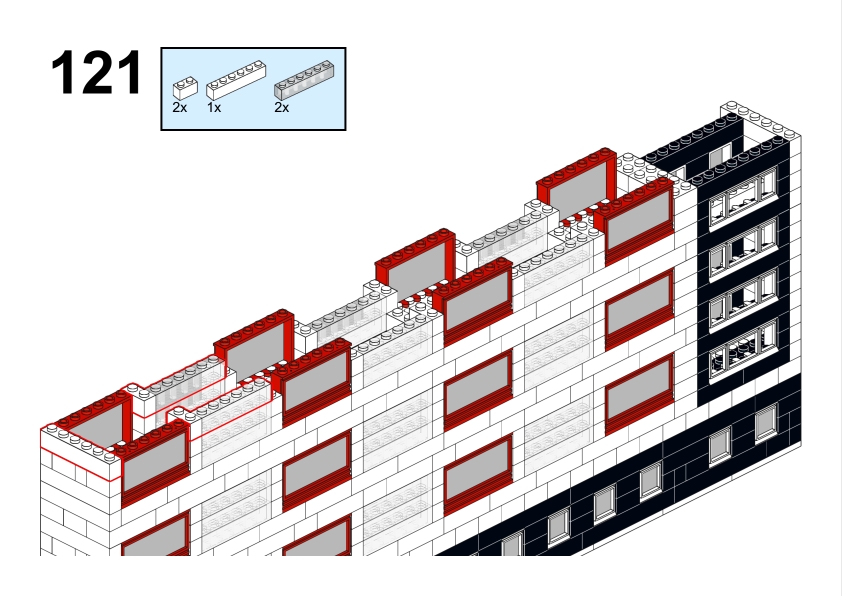 121

2x 1x 2x