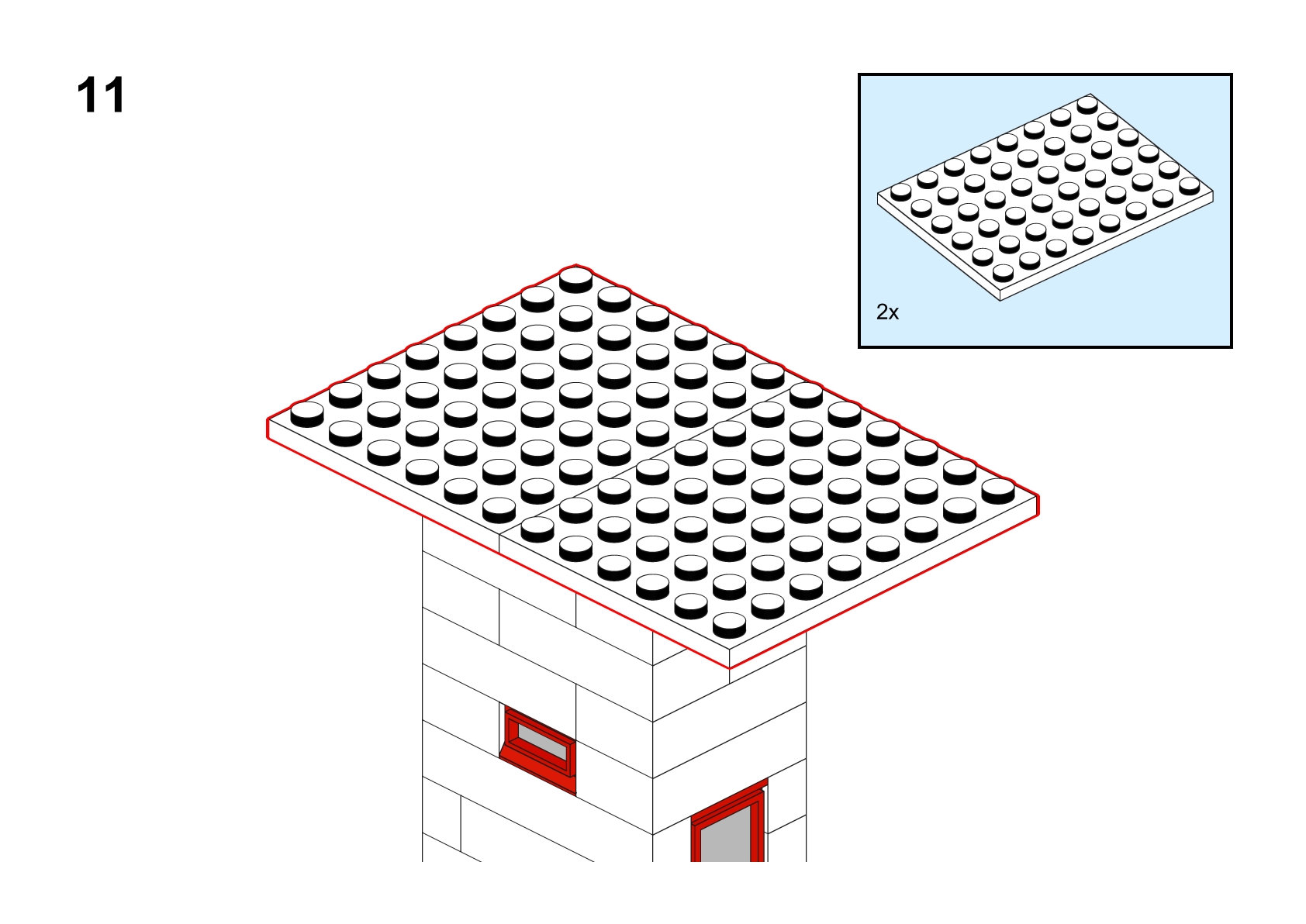 11

2x