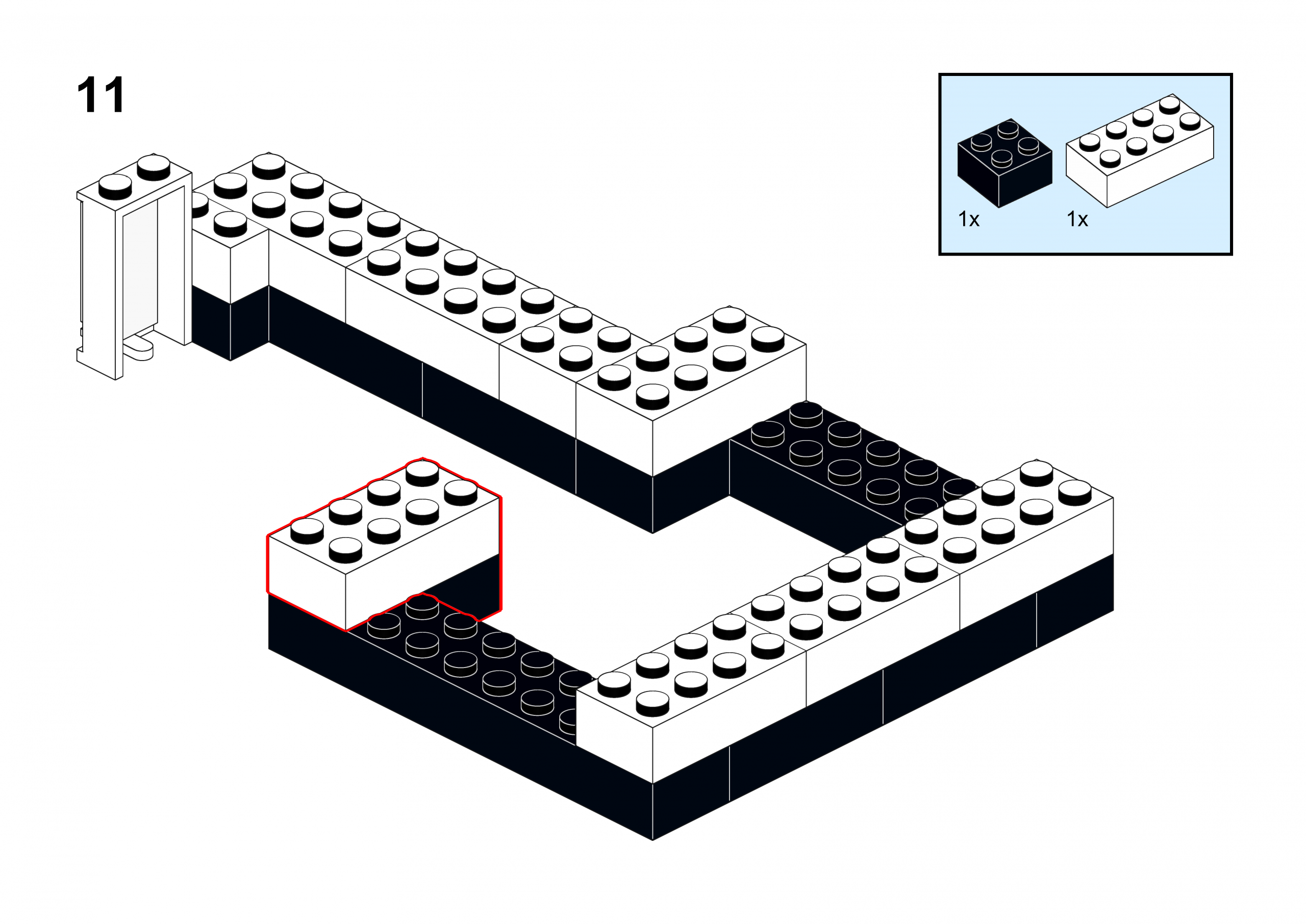 11

1x

1x