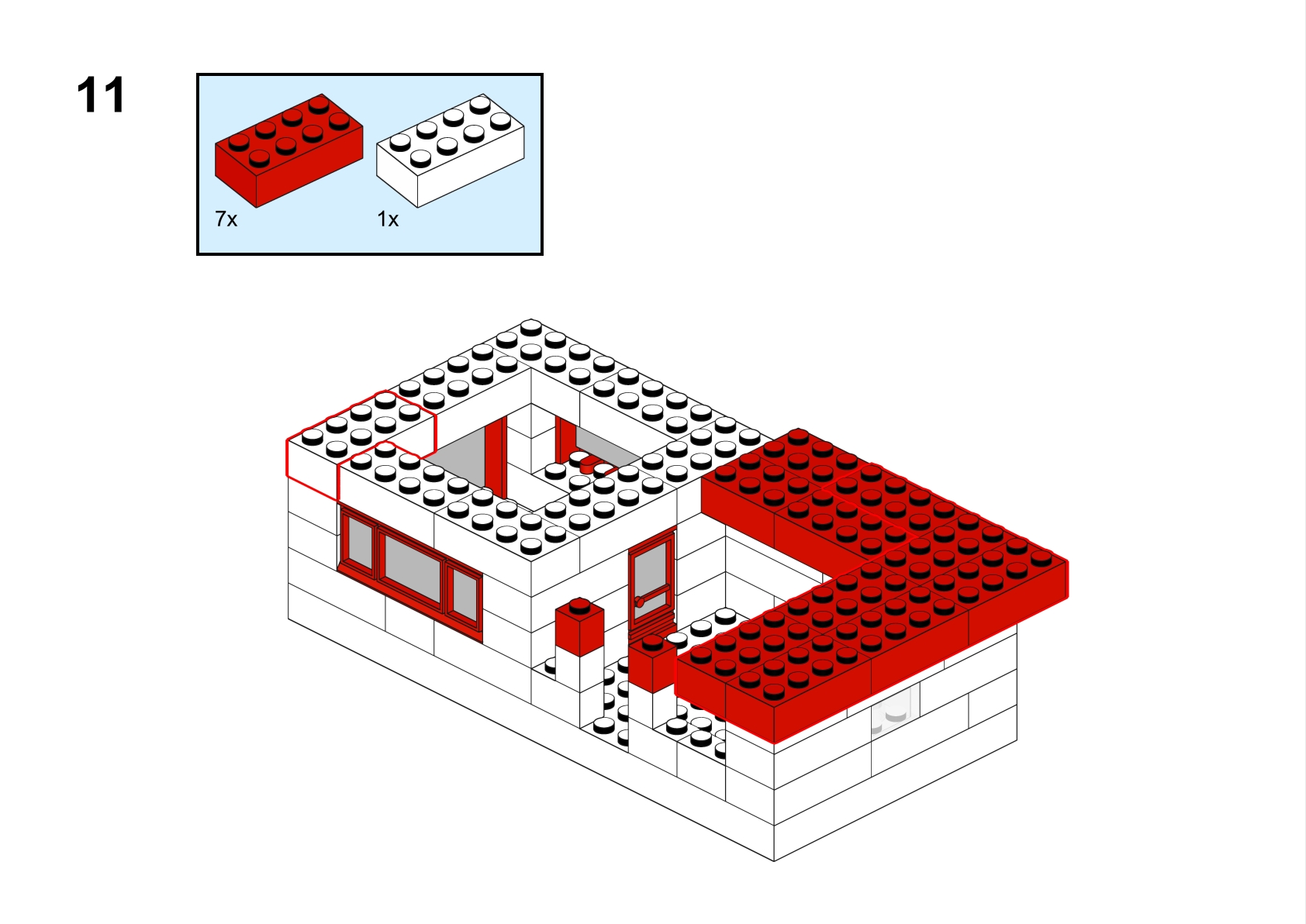 11

7x

1x