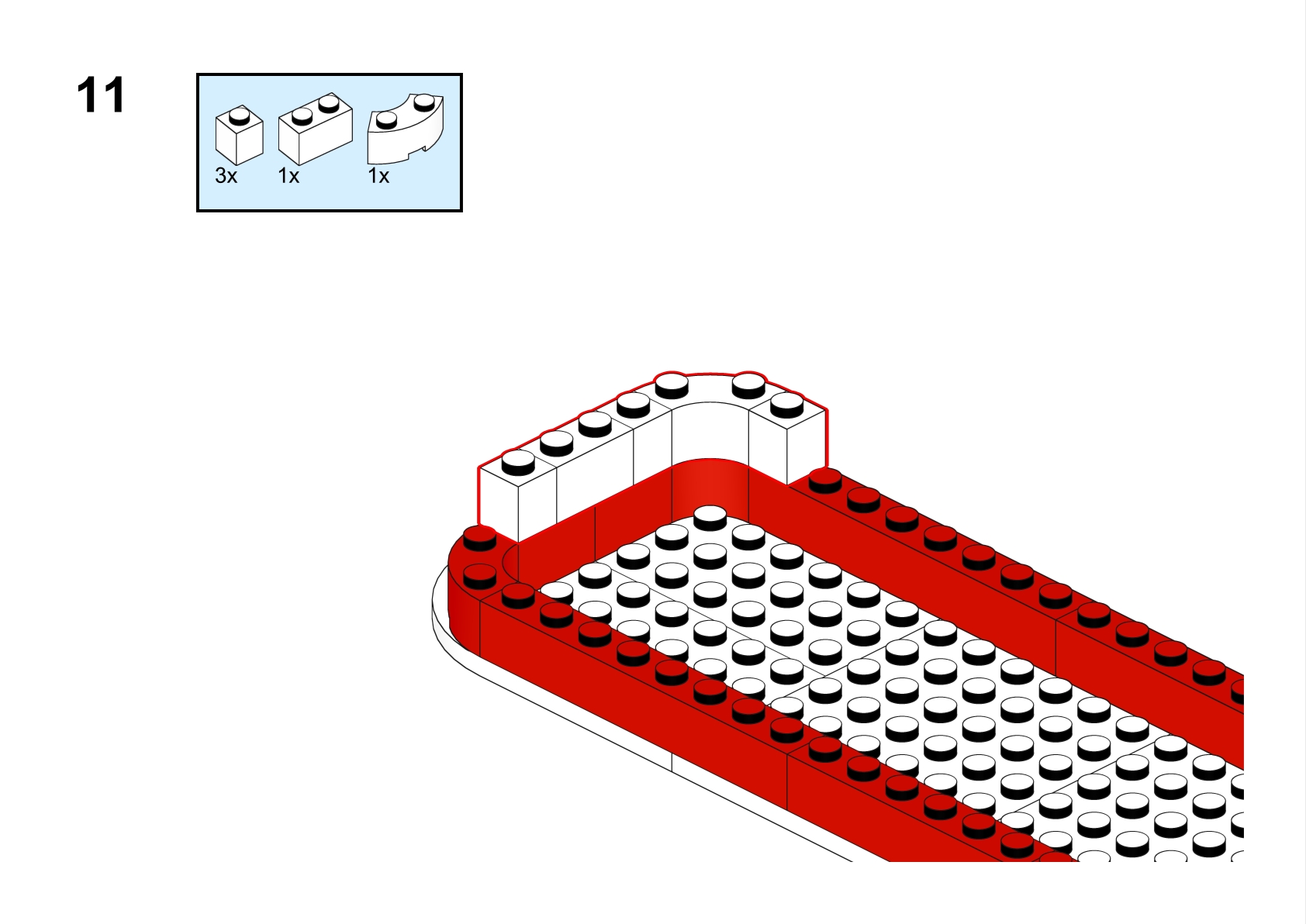 11

3x 1x 1x