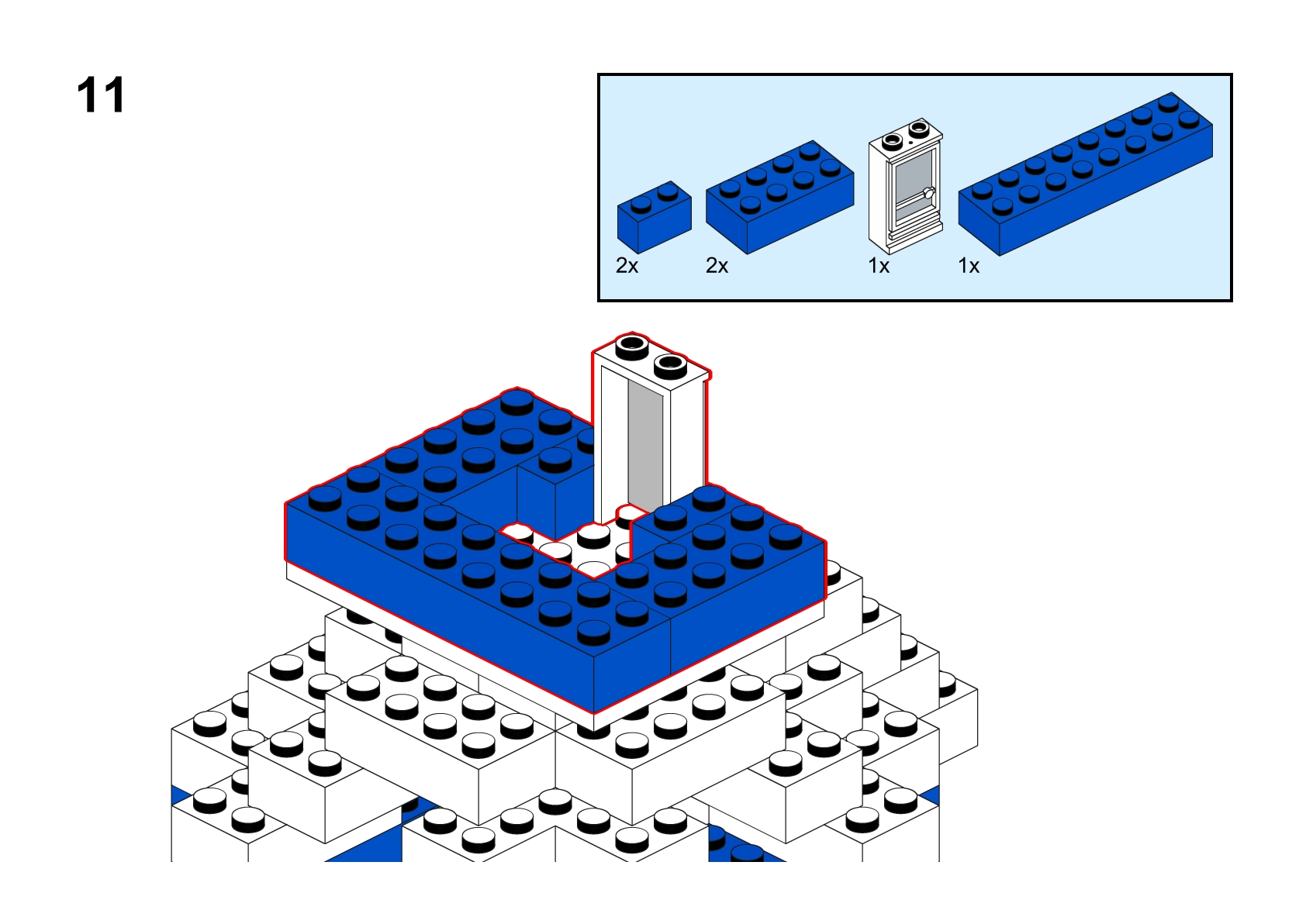 11

2x 2x 1x 1x