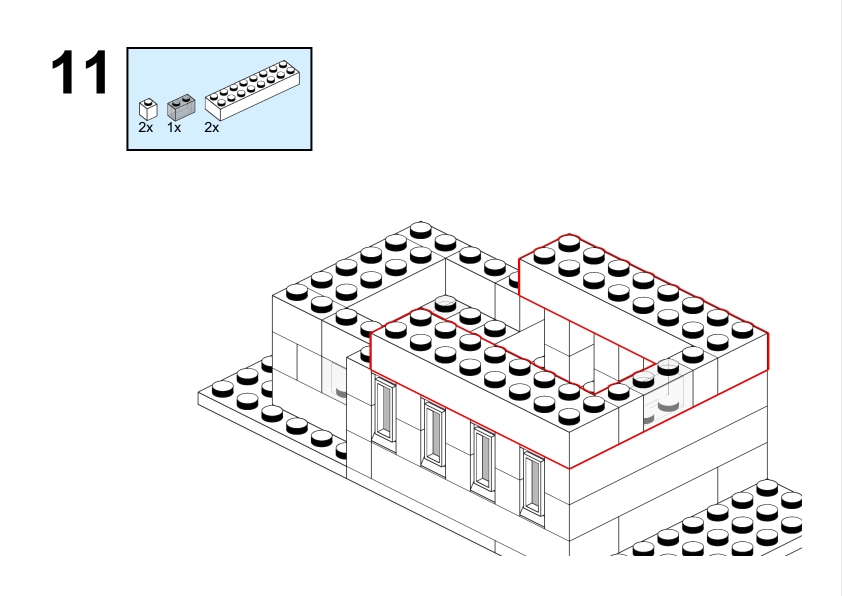 11

2x 1x 2x