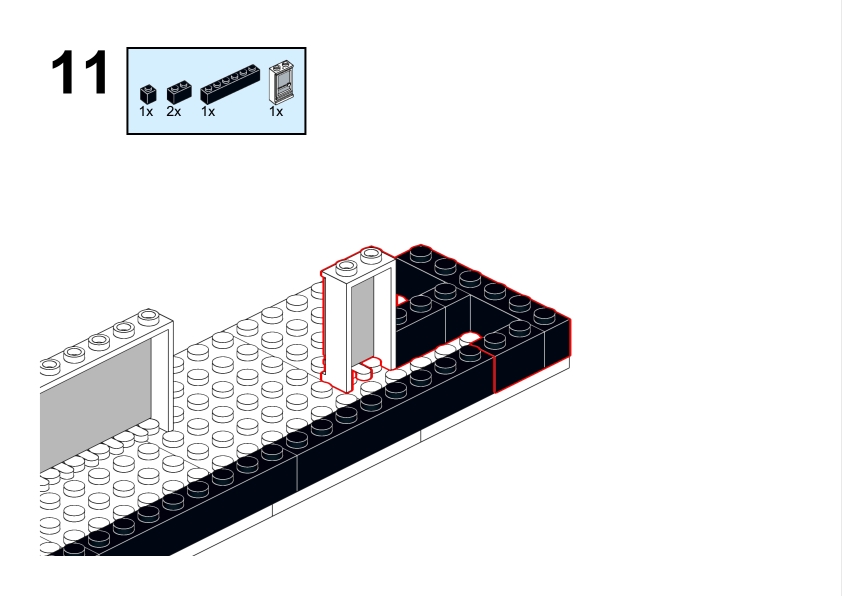 11

1x 2x 1x 1x