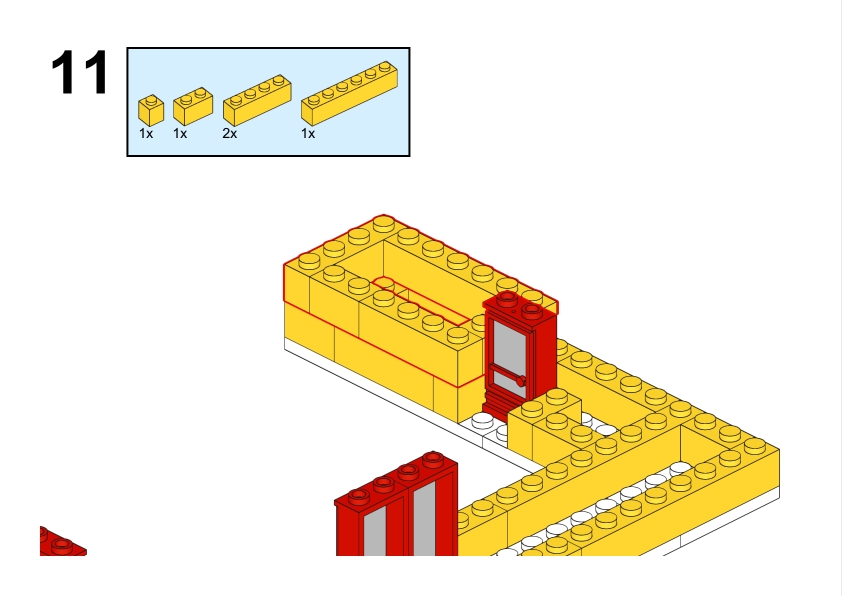 11

1x 1x 2x 1x