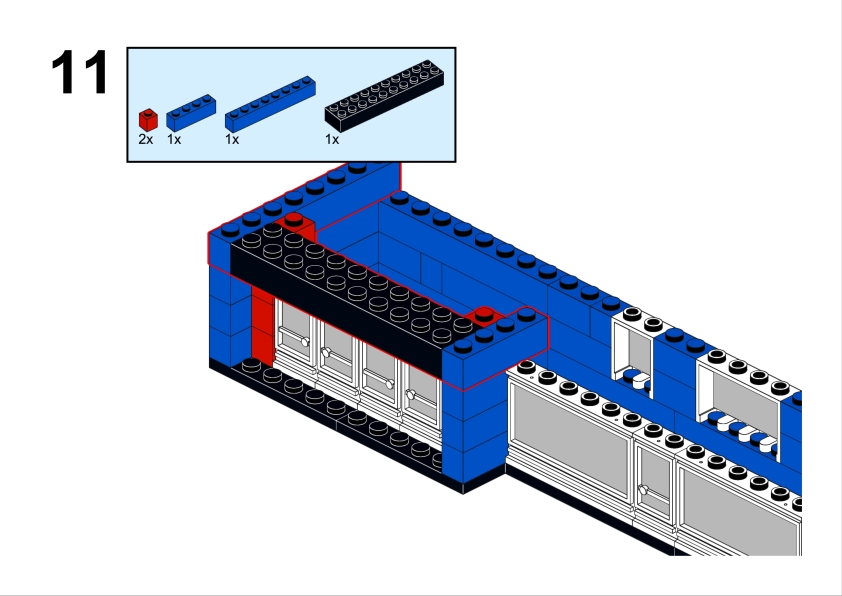 11

2x 1x 1x 1x