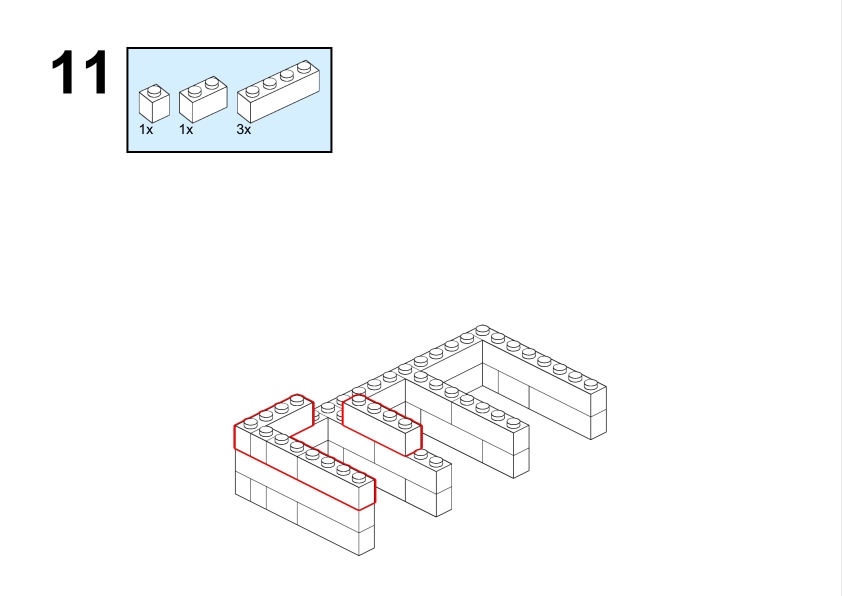 11

1x 1x 3x