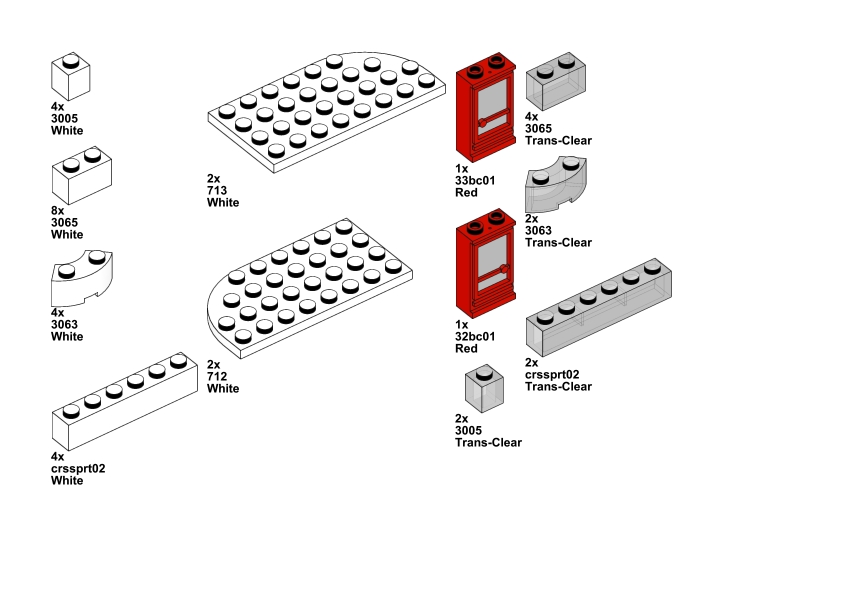 4x
3005
White

8x
3065
White

4x
3063
White

4x
crssprt02
White

2x
713
White

2x
712
White

1x
33bc01
Red

1x
32bc01
Red

2x
3005
Trans-Clear

4x
3065
Trans-Clear

2x
3063
Trans-Clear

2x
crssprt02
Trans-Clear