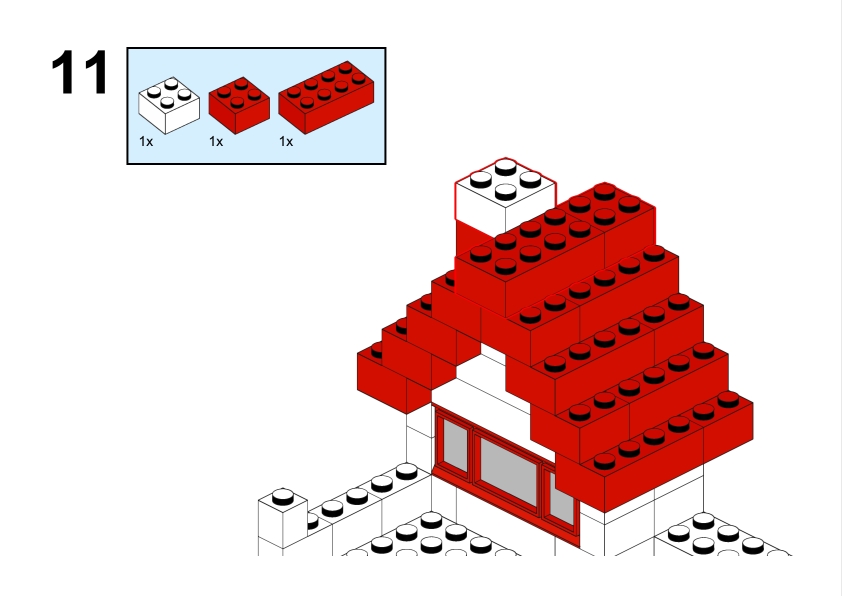 11

1x
1x
1x