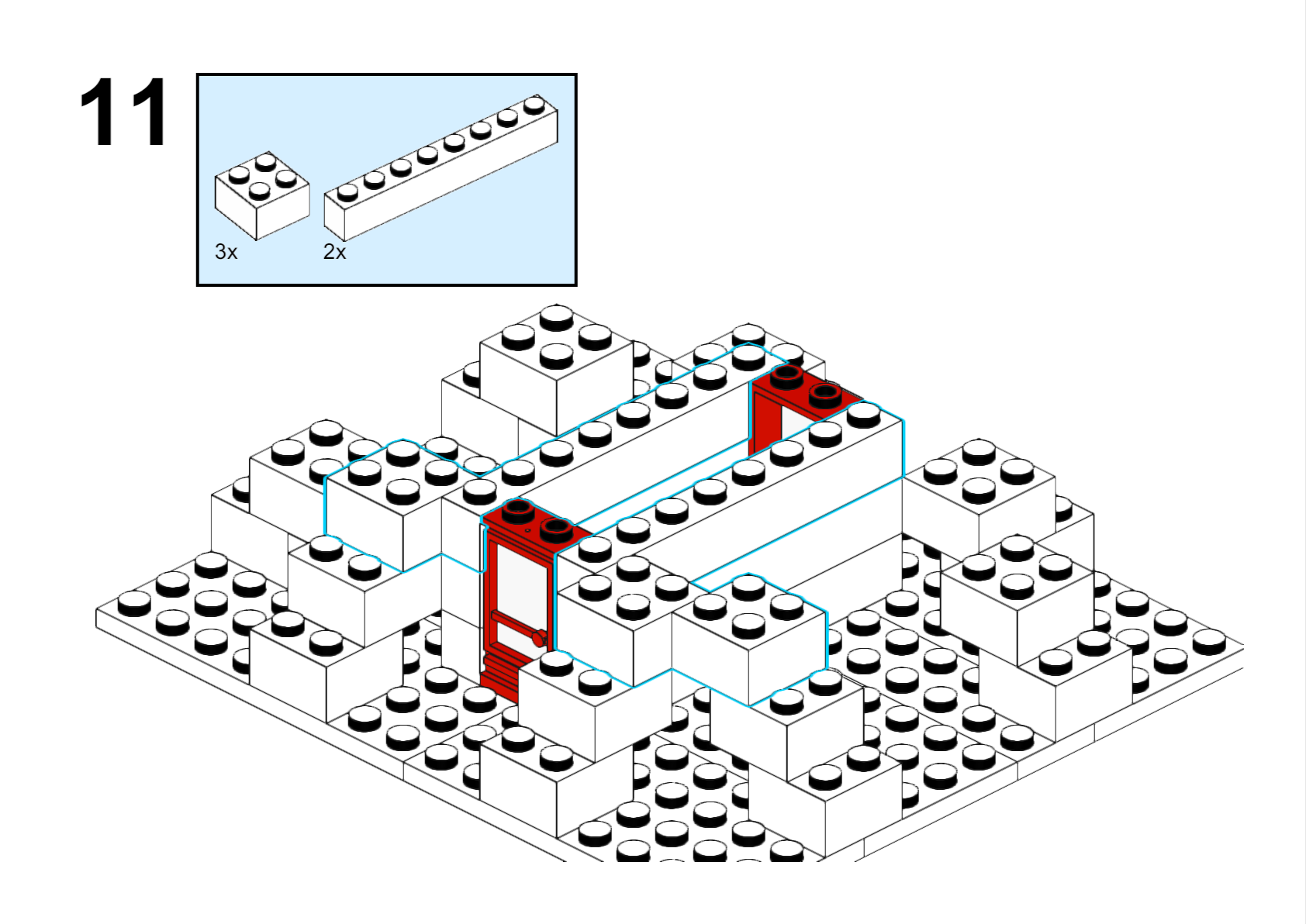 11

3x

2x