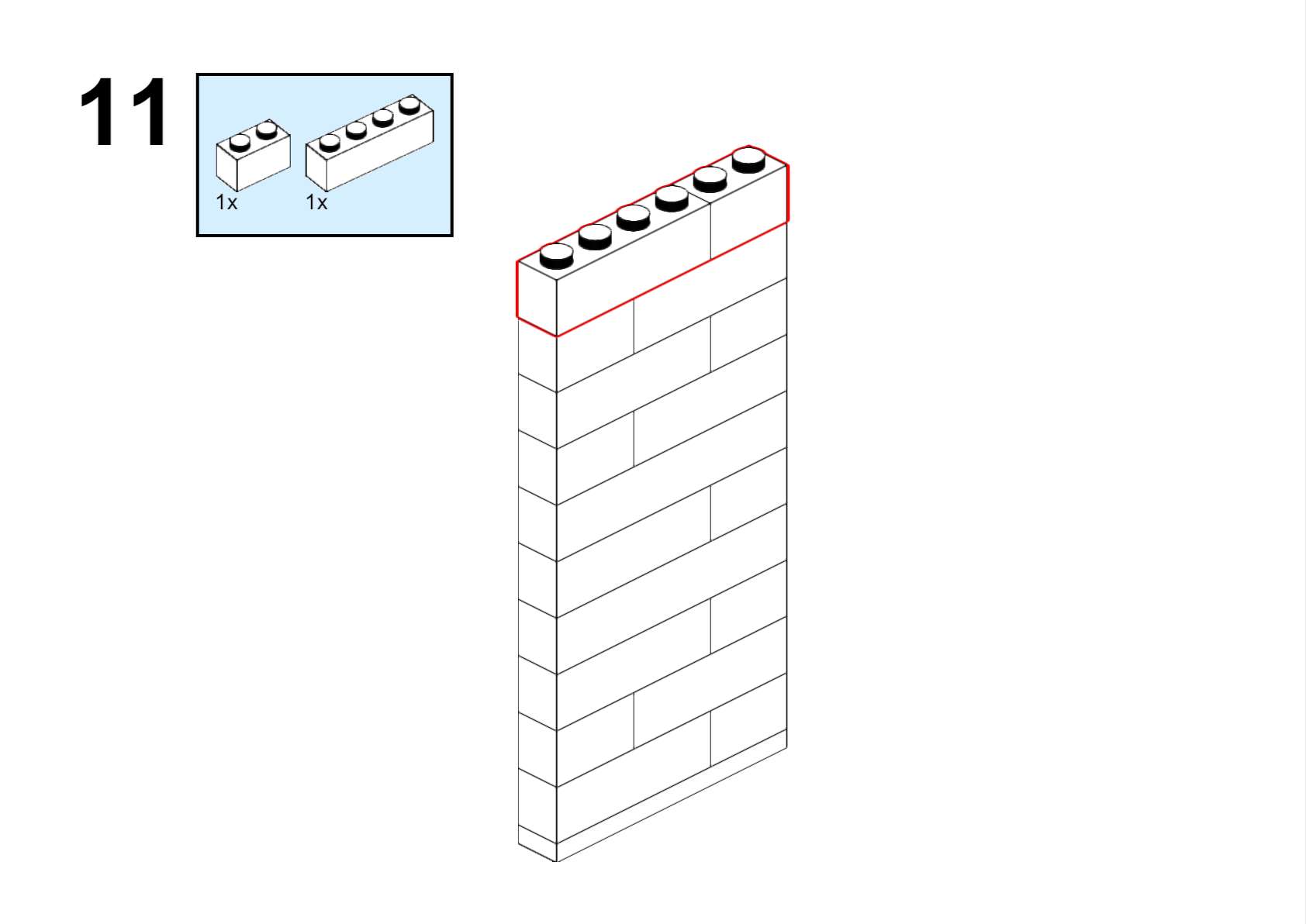 11

1x 1x