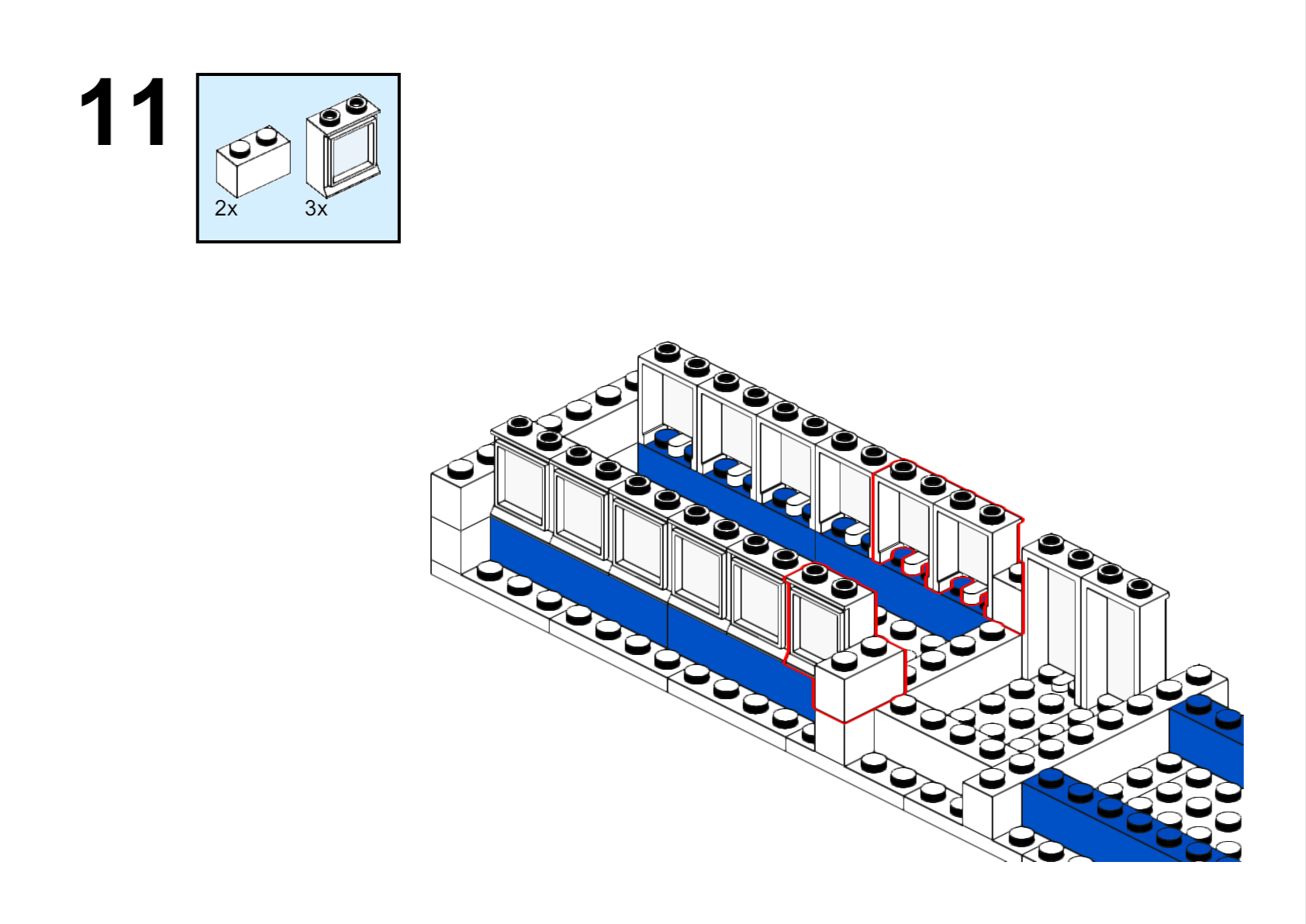 11

2x 3x