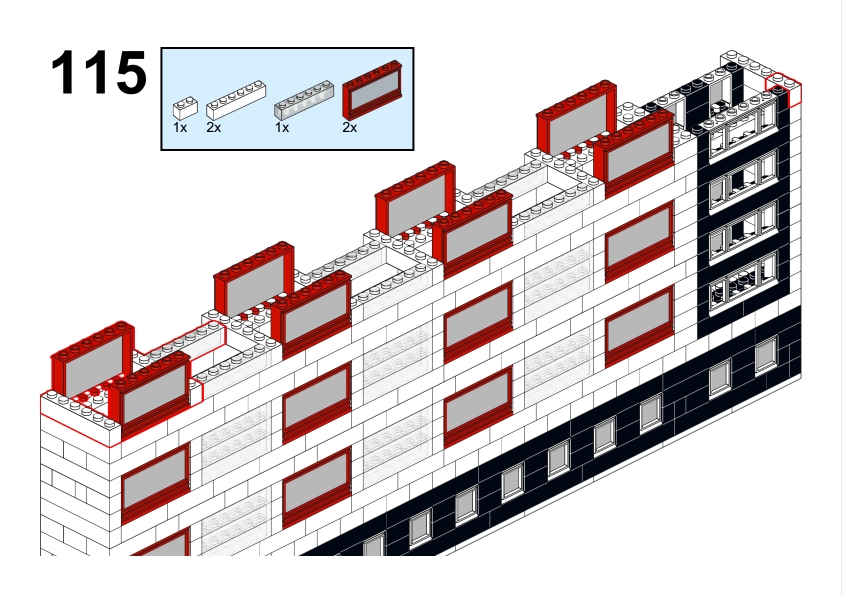 115

1x 2x 1x 2x