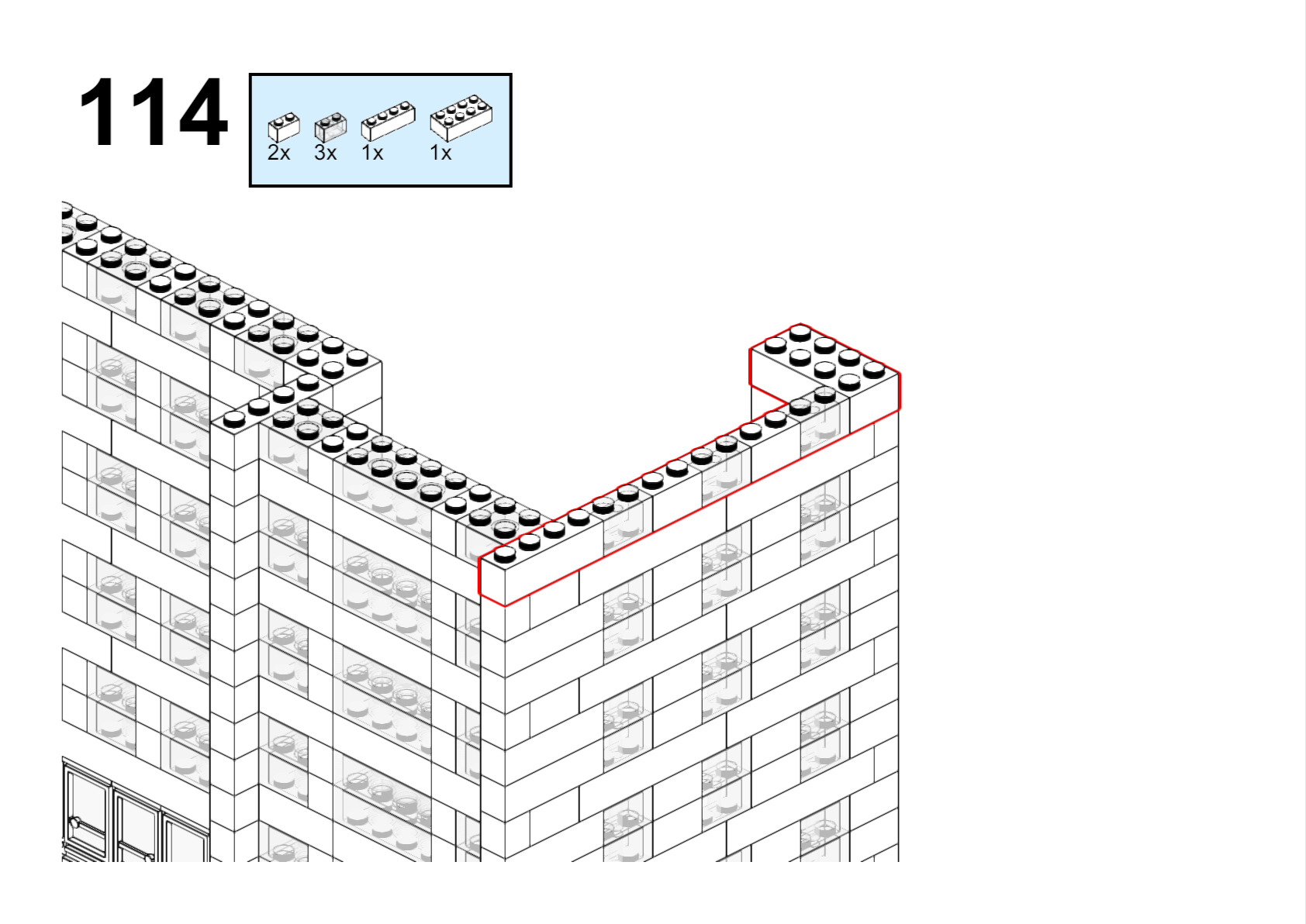 114

2x 3x 1x 1x