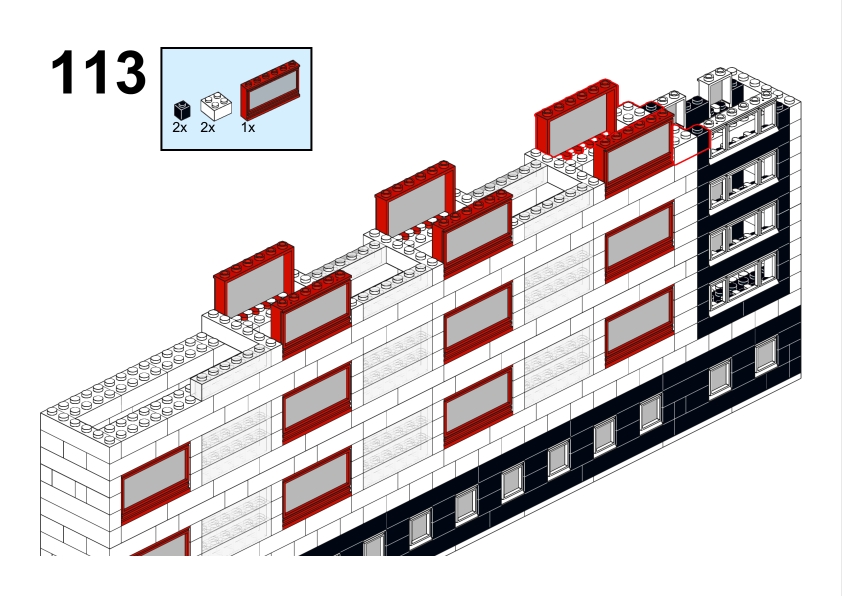 113

2x 2x 1x