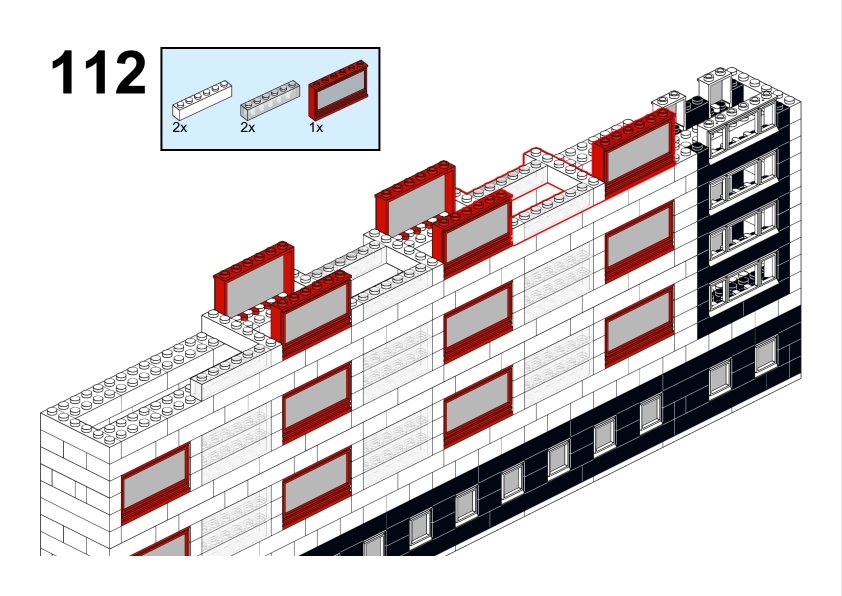 112

2x

2x

1x