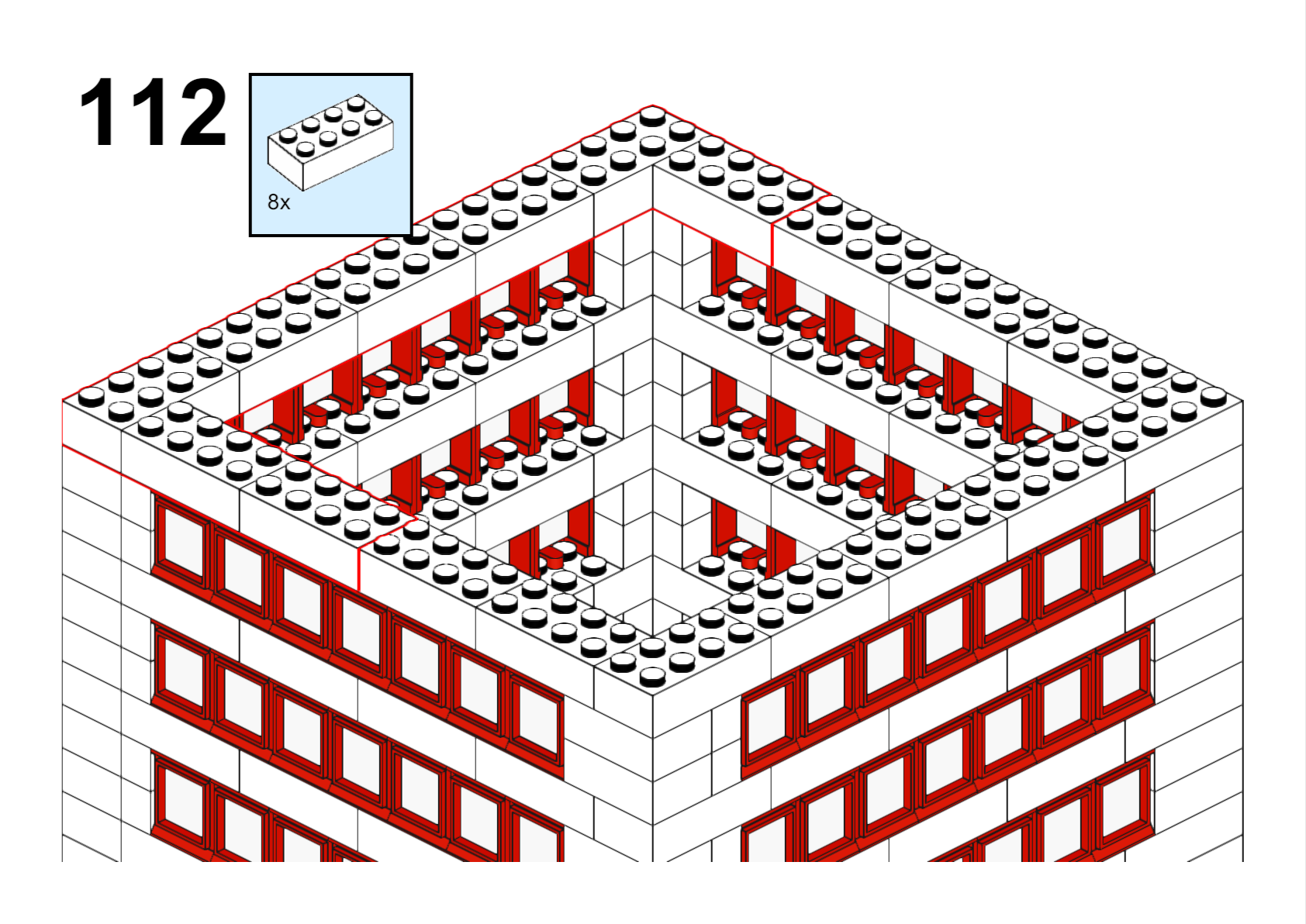 112

8x