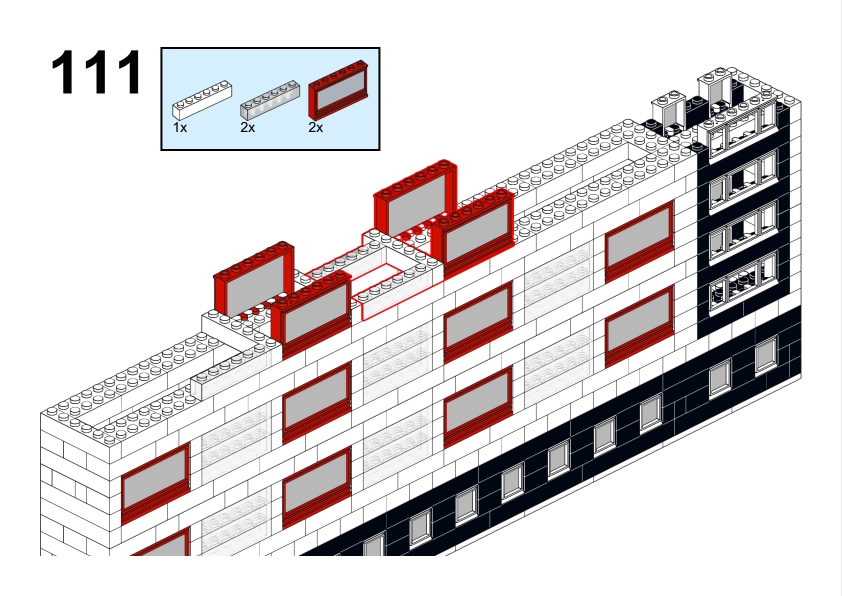 111

1x 2x 2x