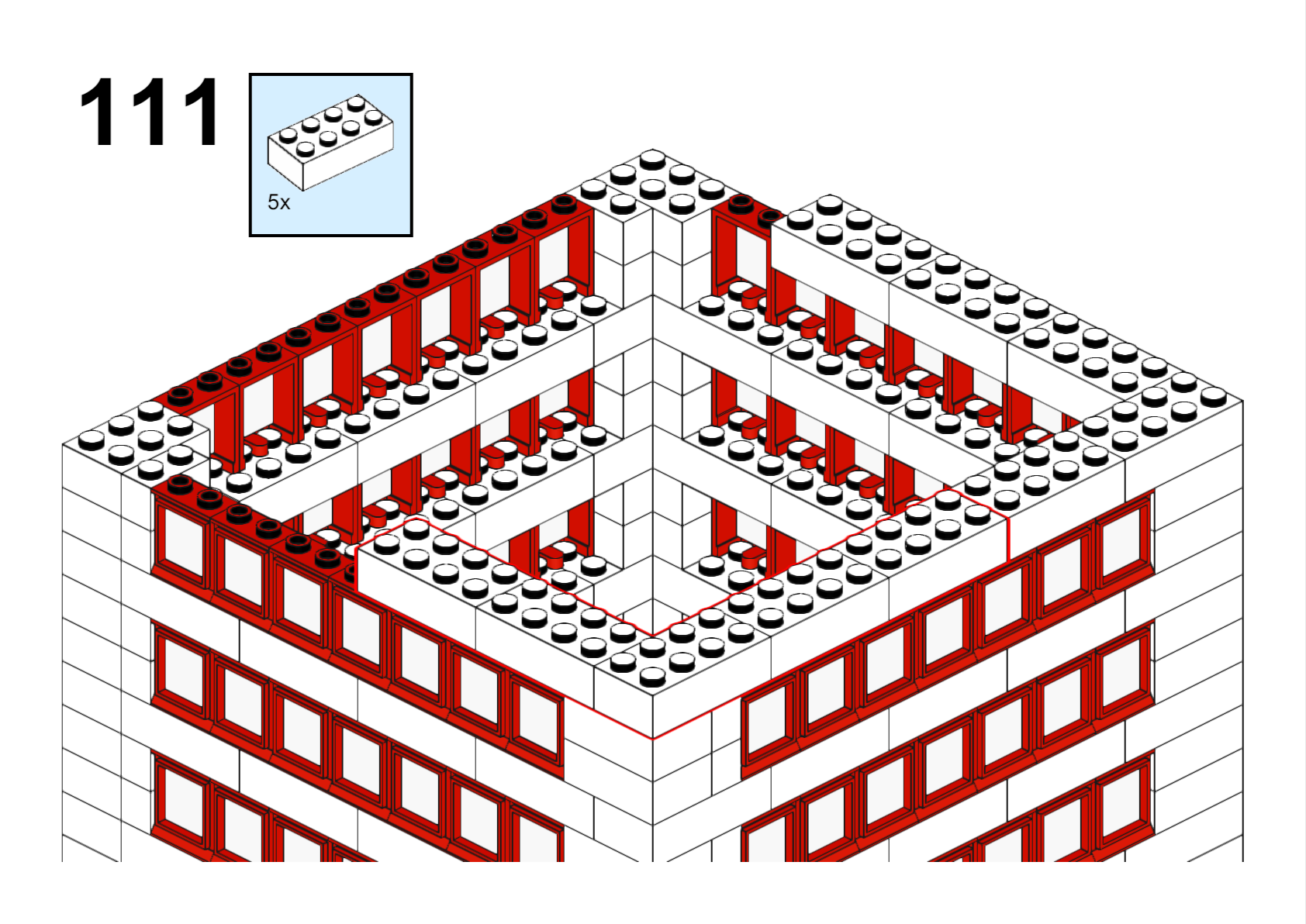 111

5x