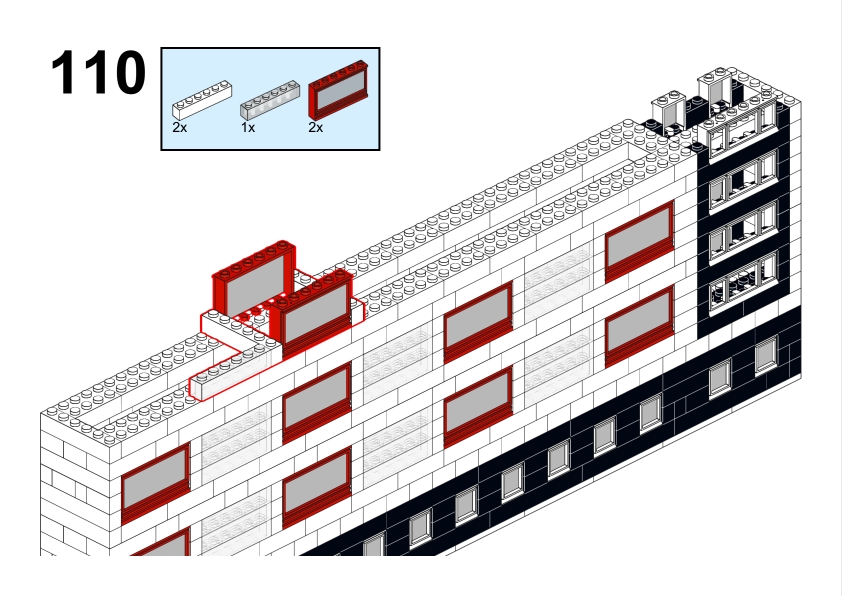 110

2x

1x

2x