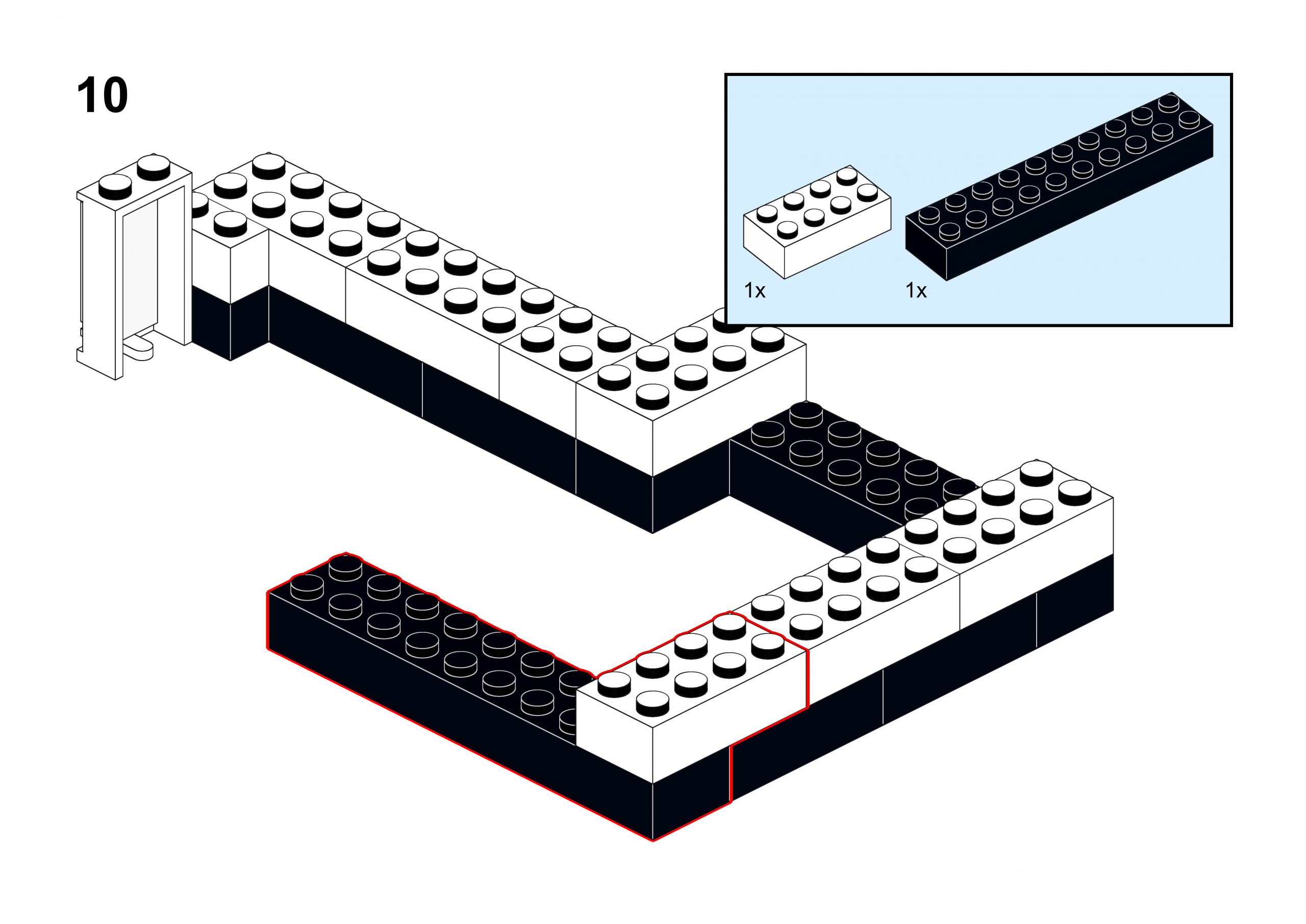 10

1x

1x