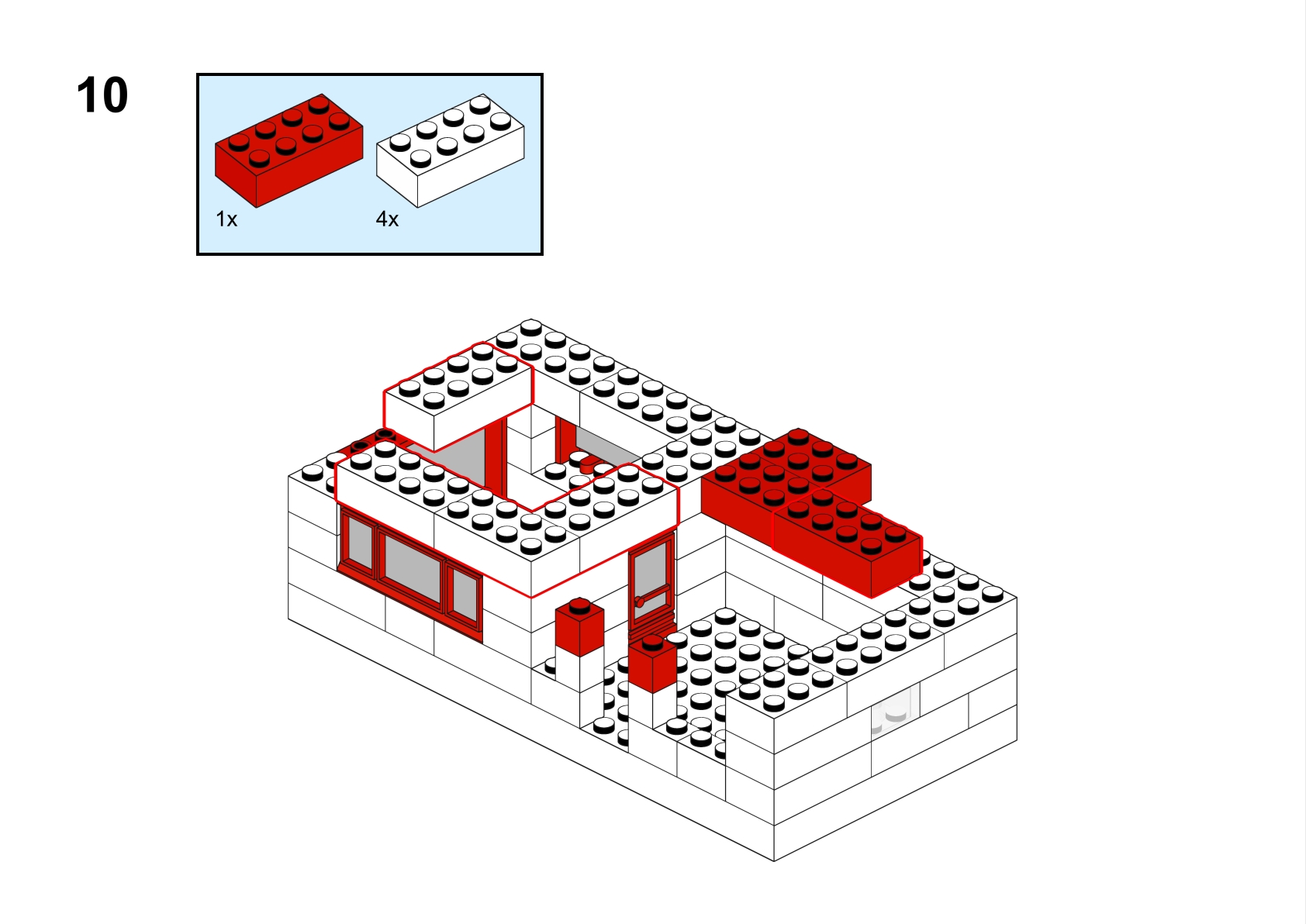 10

1x

4x