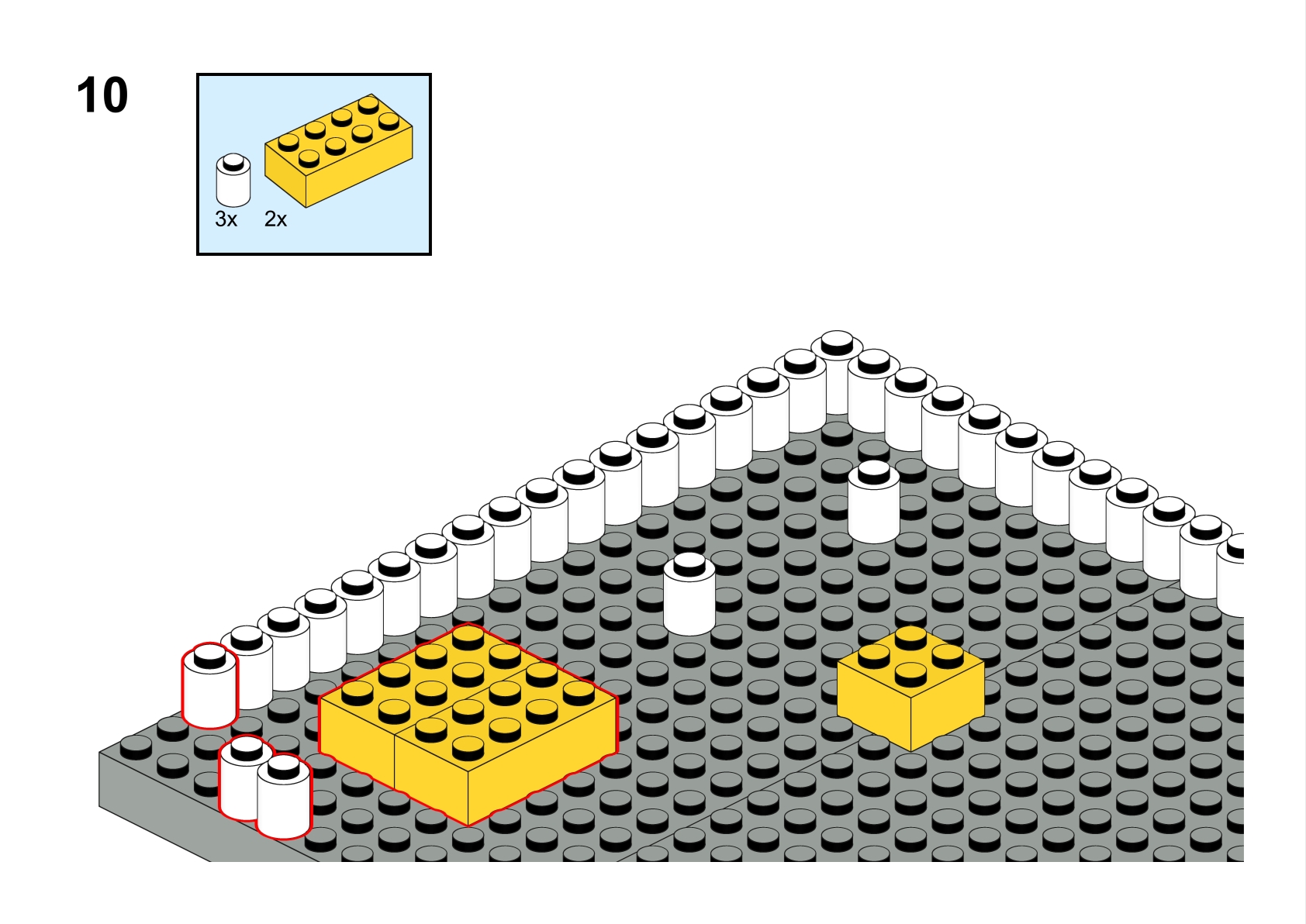 10

3x 2x