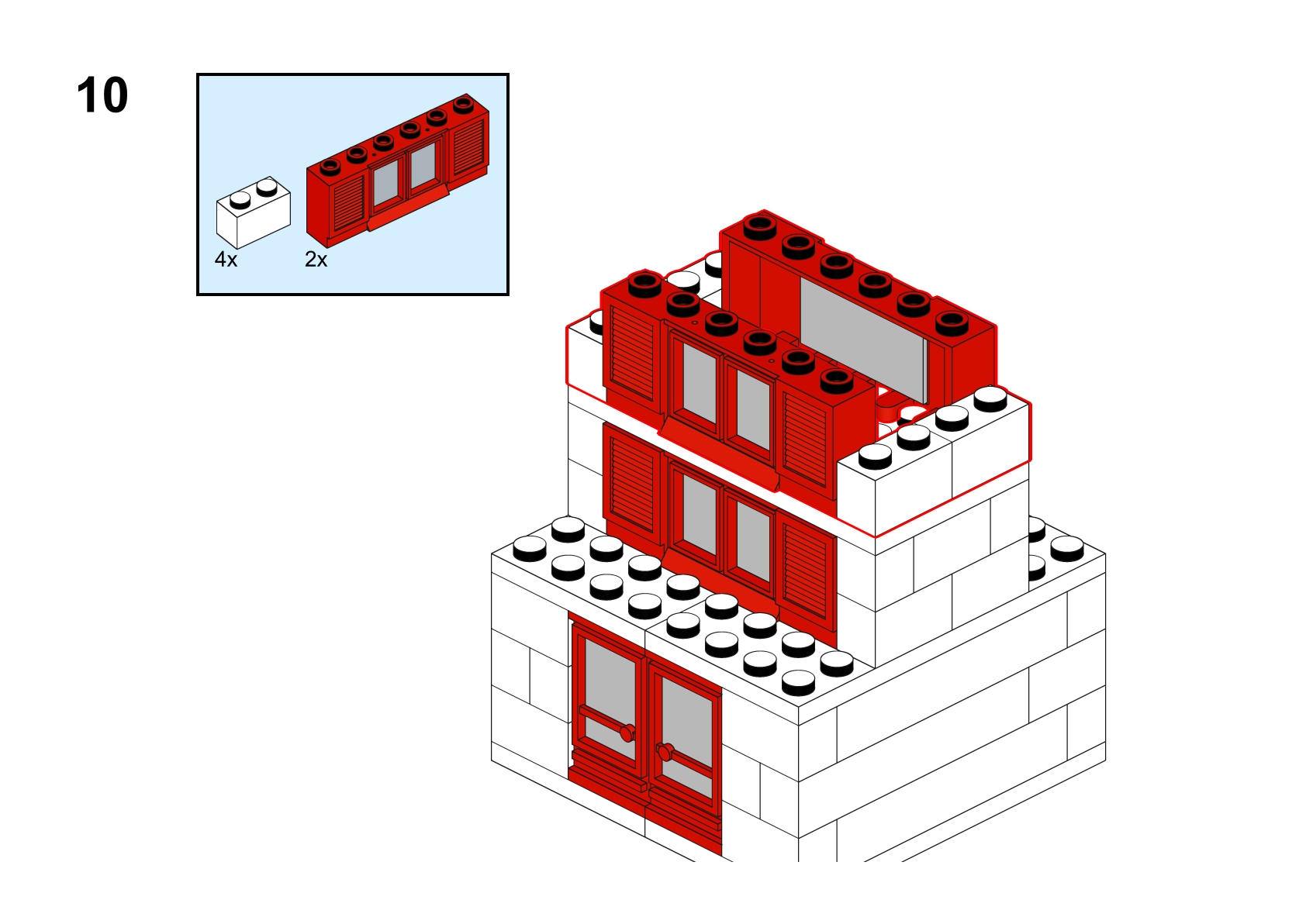 10

4x

2x