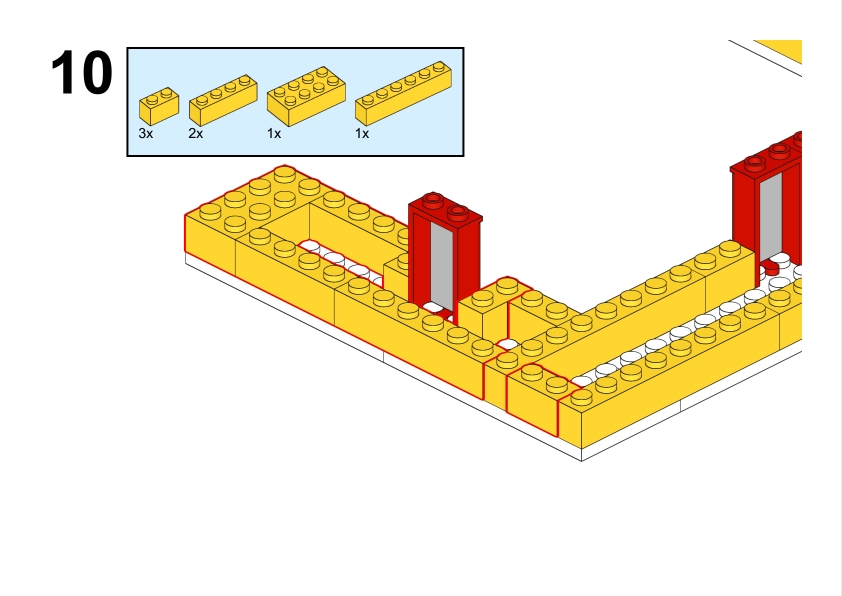 10

3x 2x 1x 1x