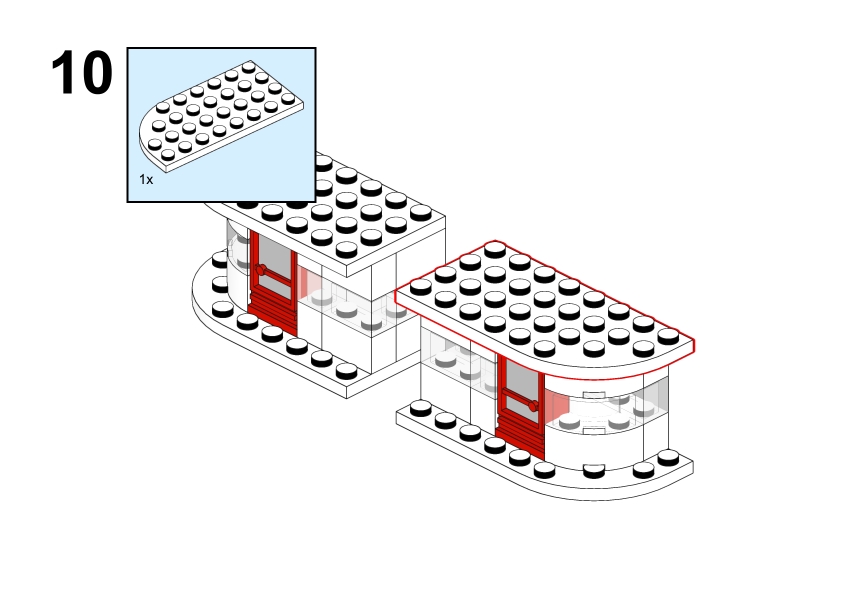 10

1x